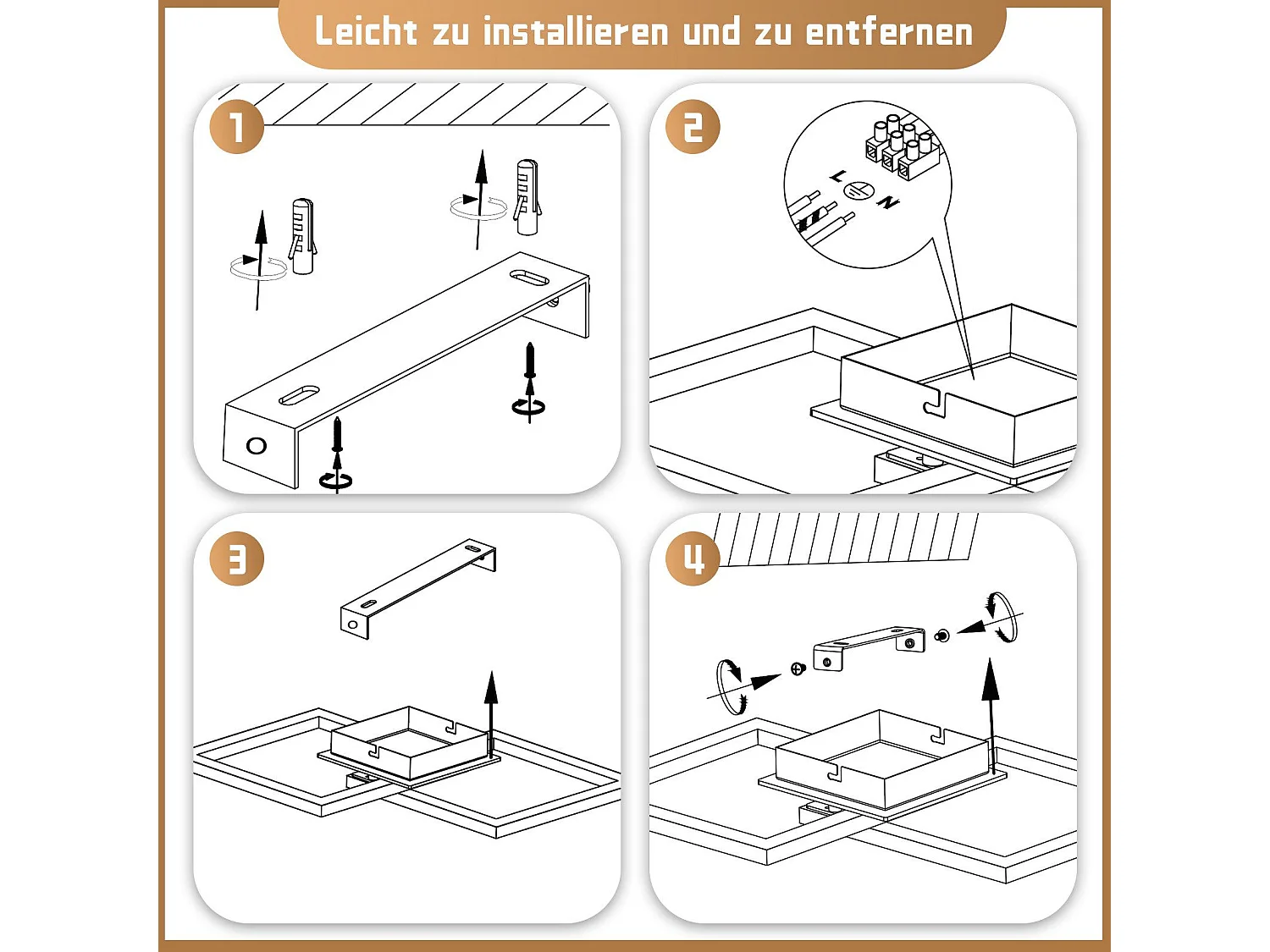 Leicht zu installieren und zu entfernen

1

2

L
N

3

4