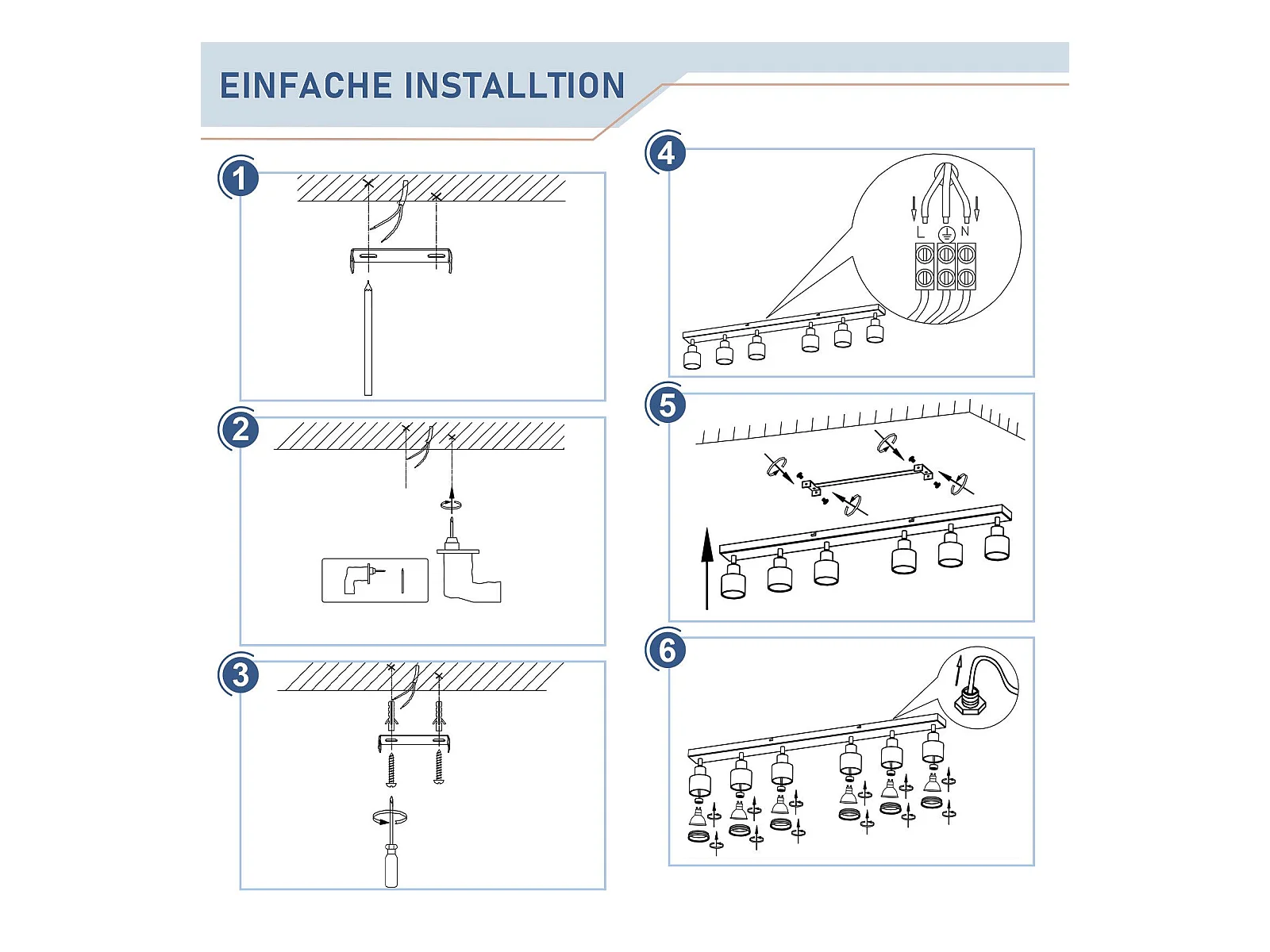 EINFACHE INSTALLTION

1

2

3

4

L N

5

6