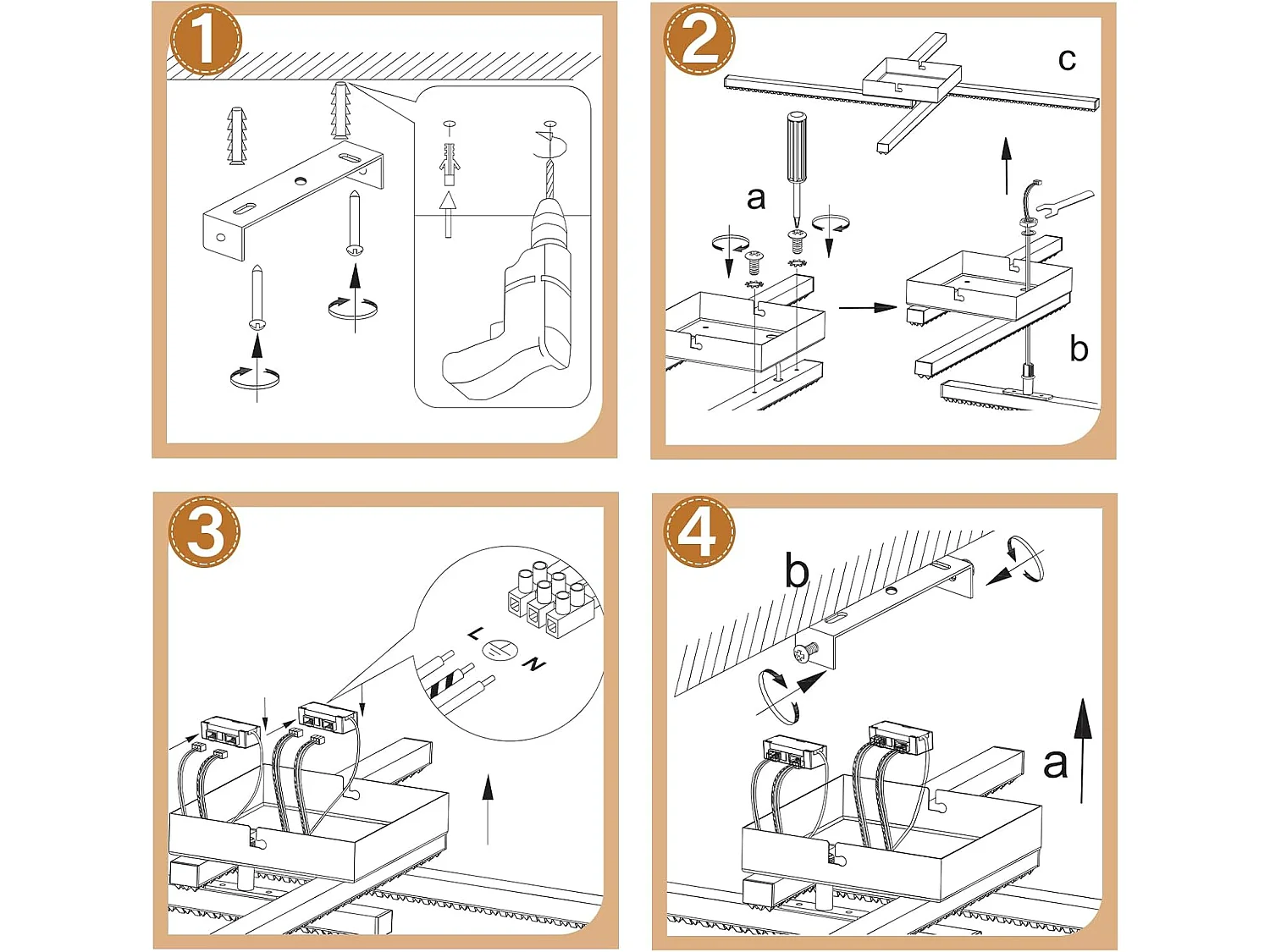 1

2

c

a

b

3

L

N

4

b

a