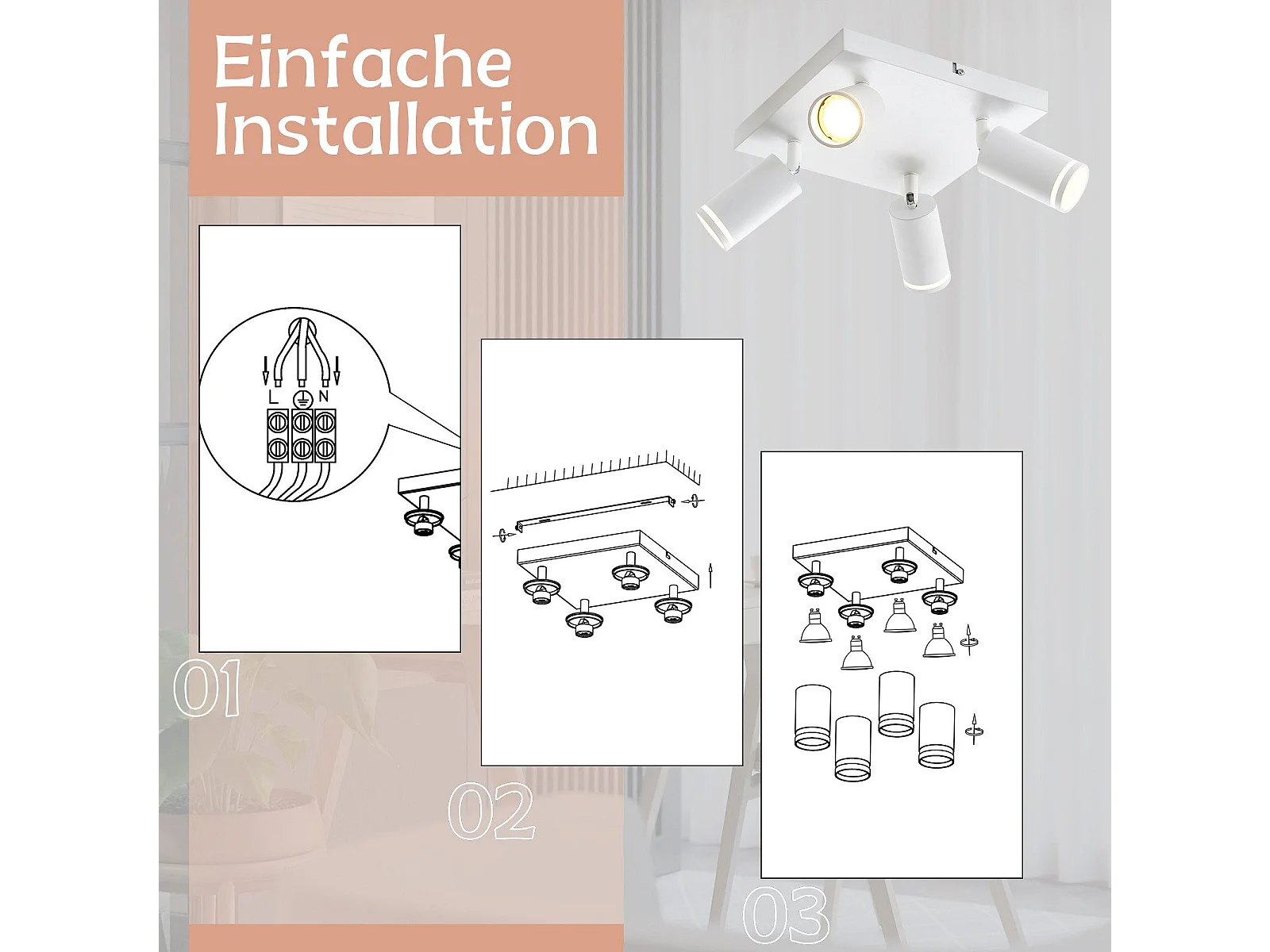 Einfache Installation

L N

01

02

03