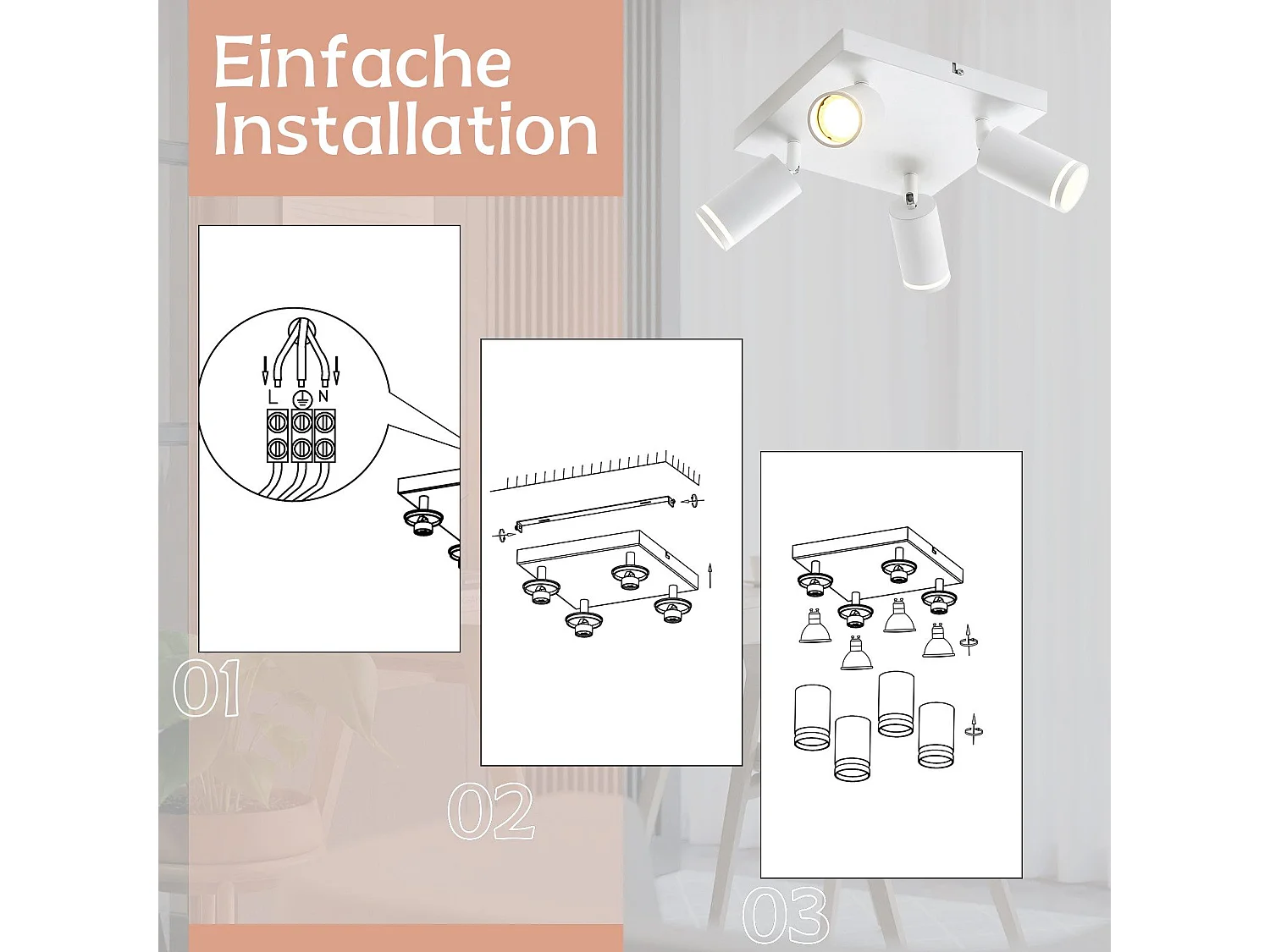 Einfache Installation

L N

01

02

03