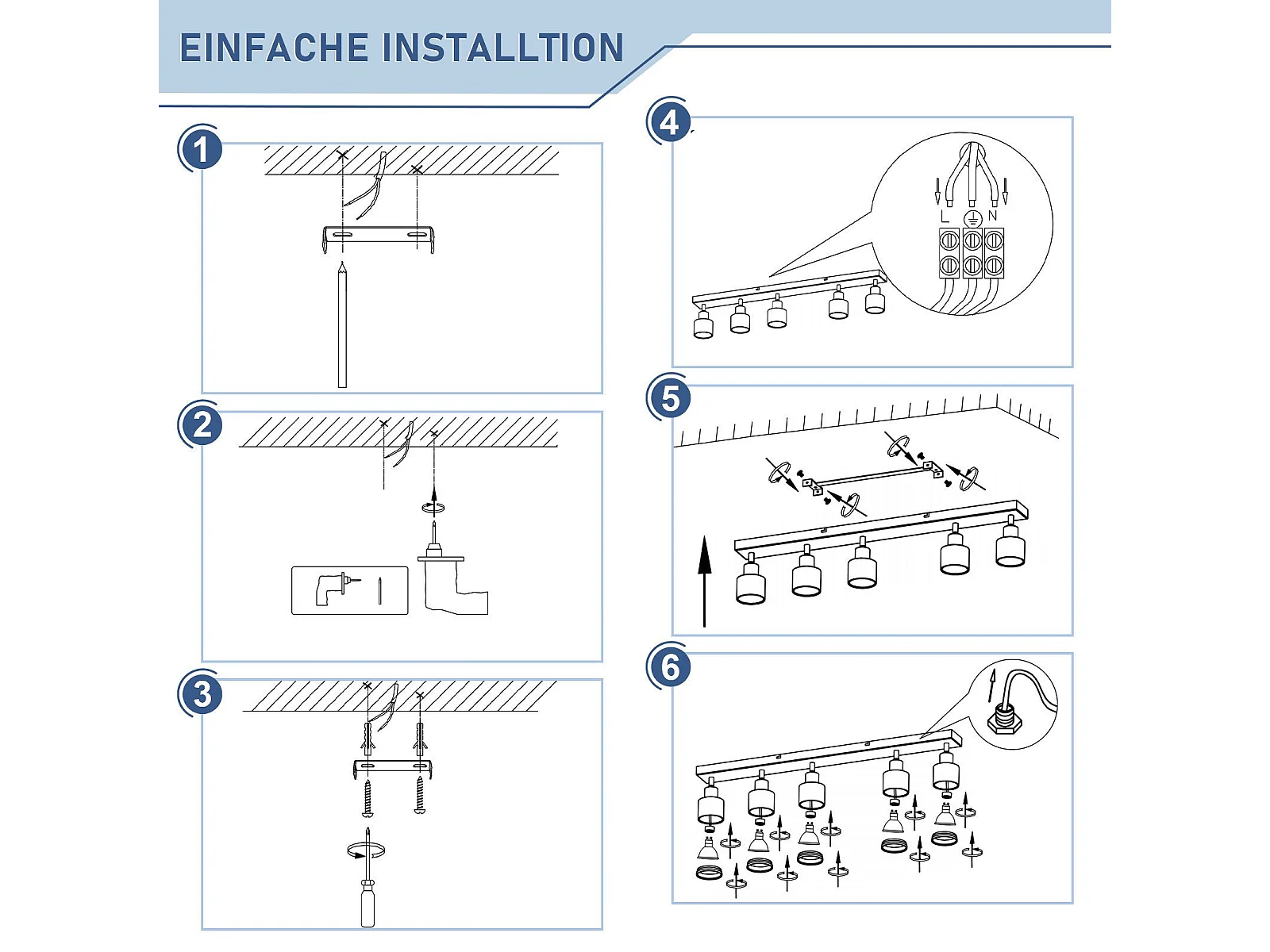 EINFACHE INSTALLTION

1

2

3

4

L N

5

6