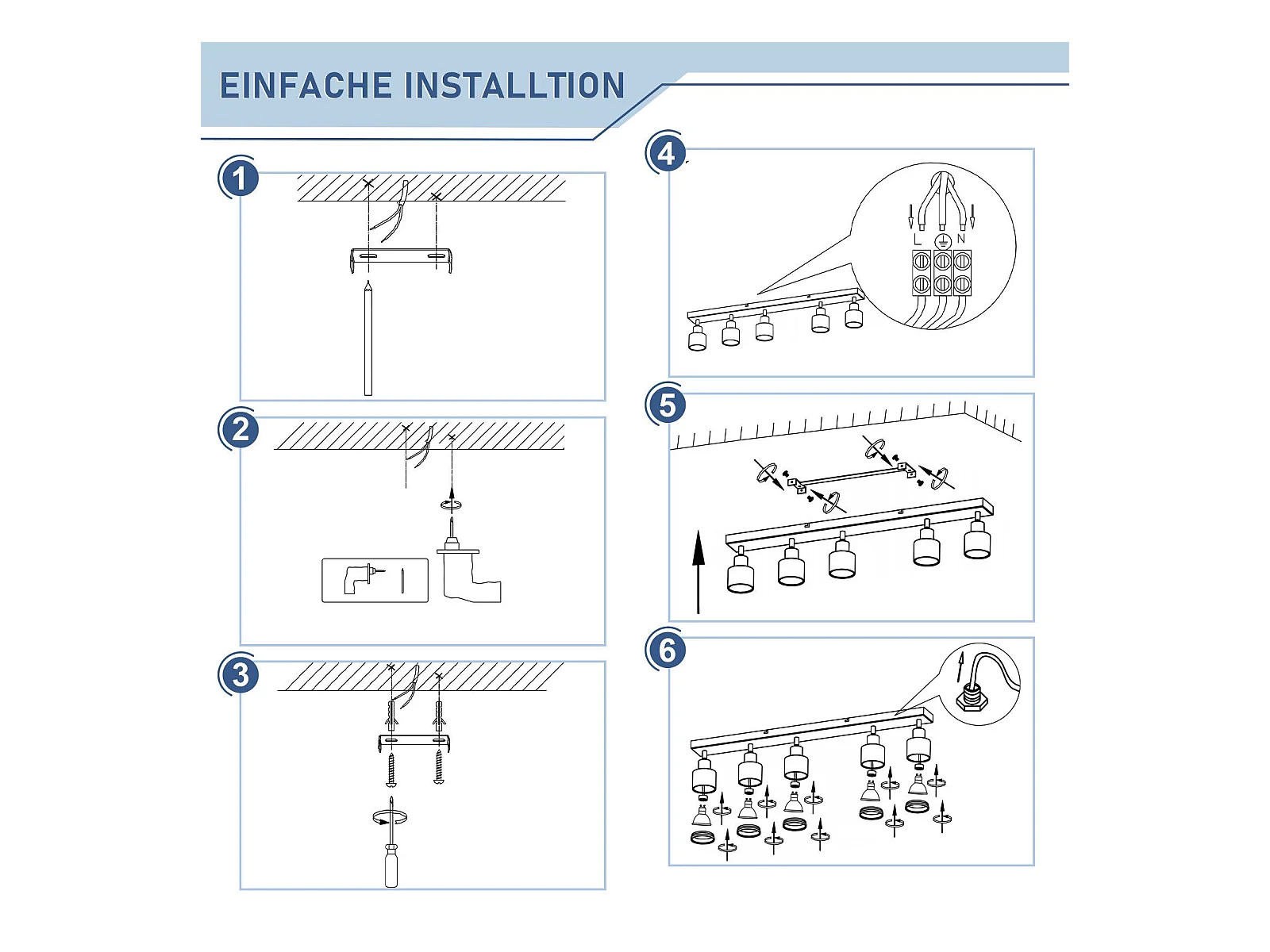 EINFACHE INSTALLTION

1

2

3

4

L N

5

6