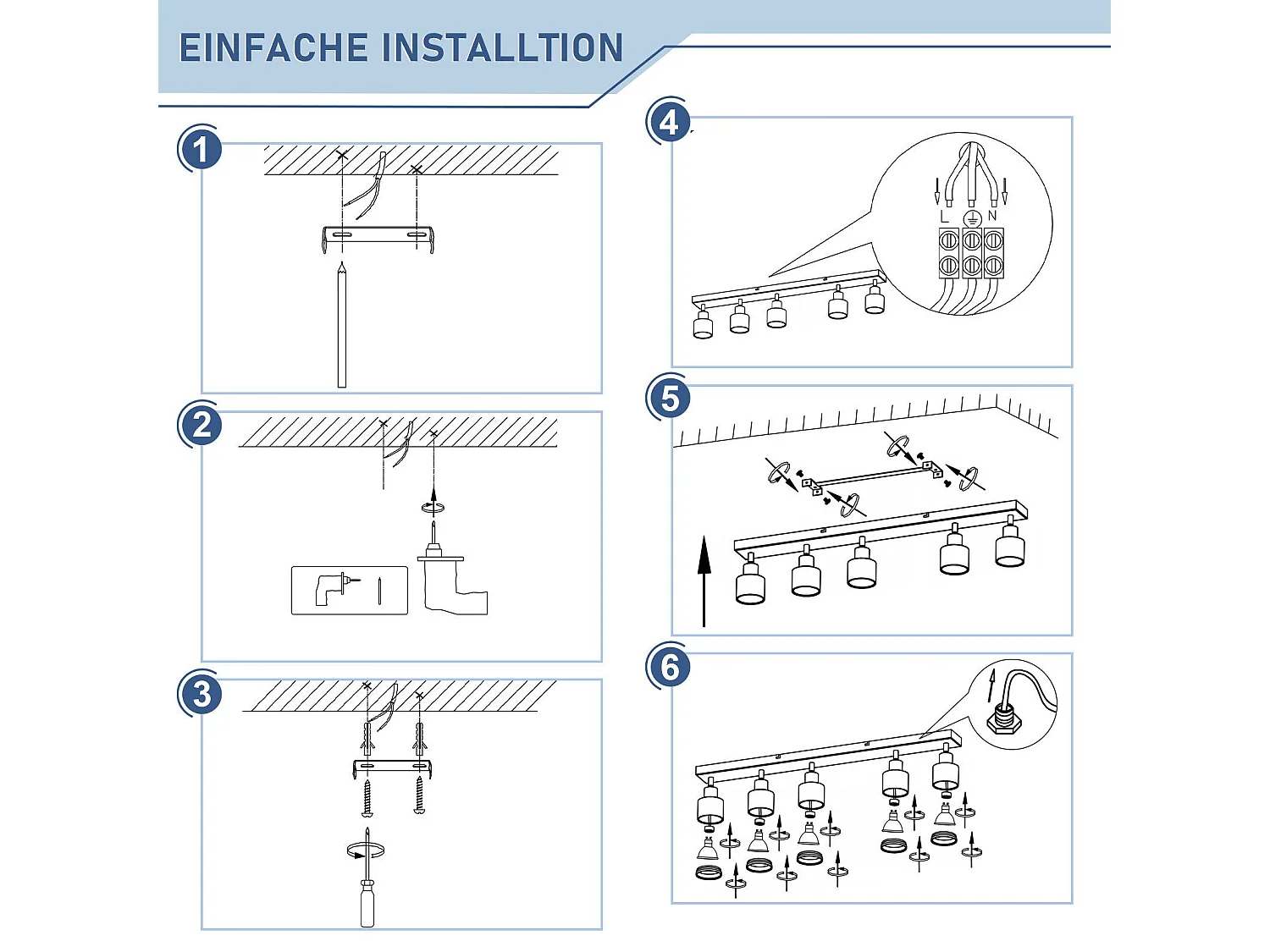 EINFACHE INSTALLTION

1

2

3

4

L N

5

6