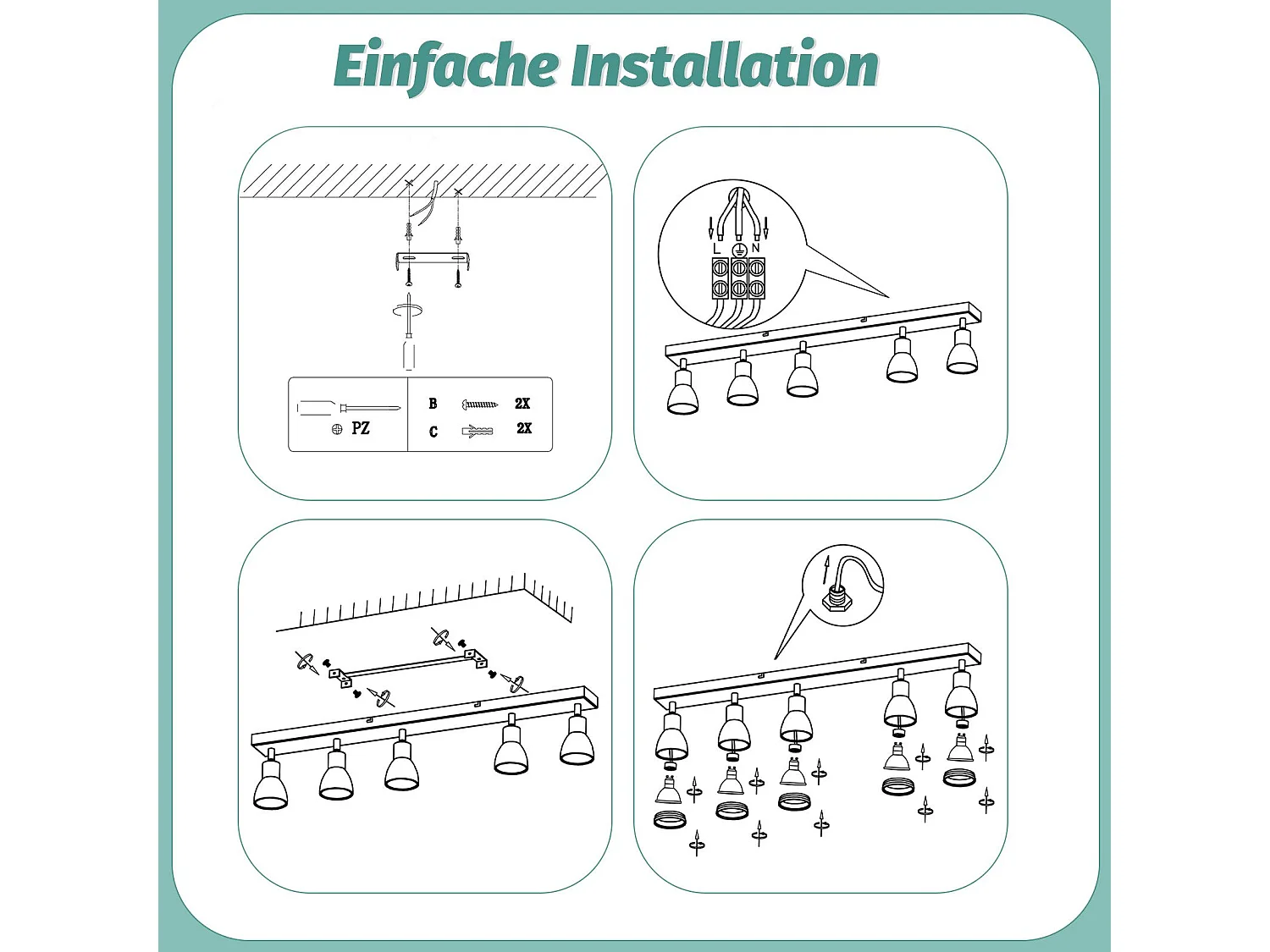 Einfache Installation

PZ

B 2X

C 2X

L N