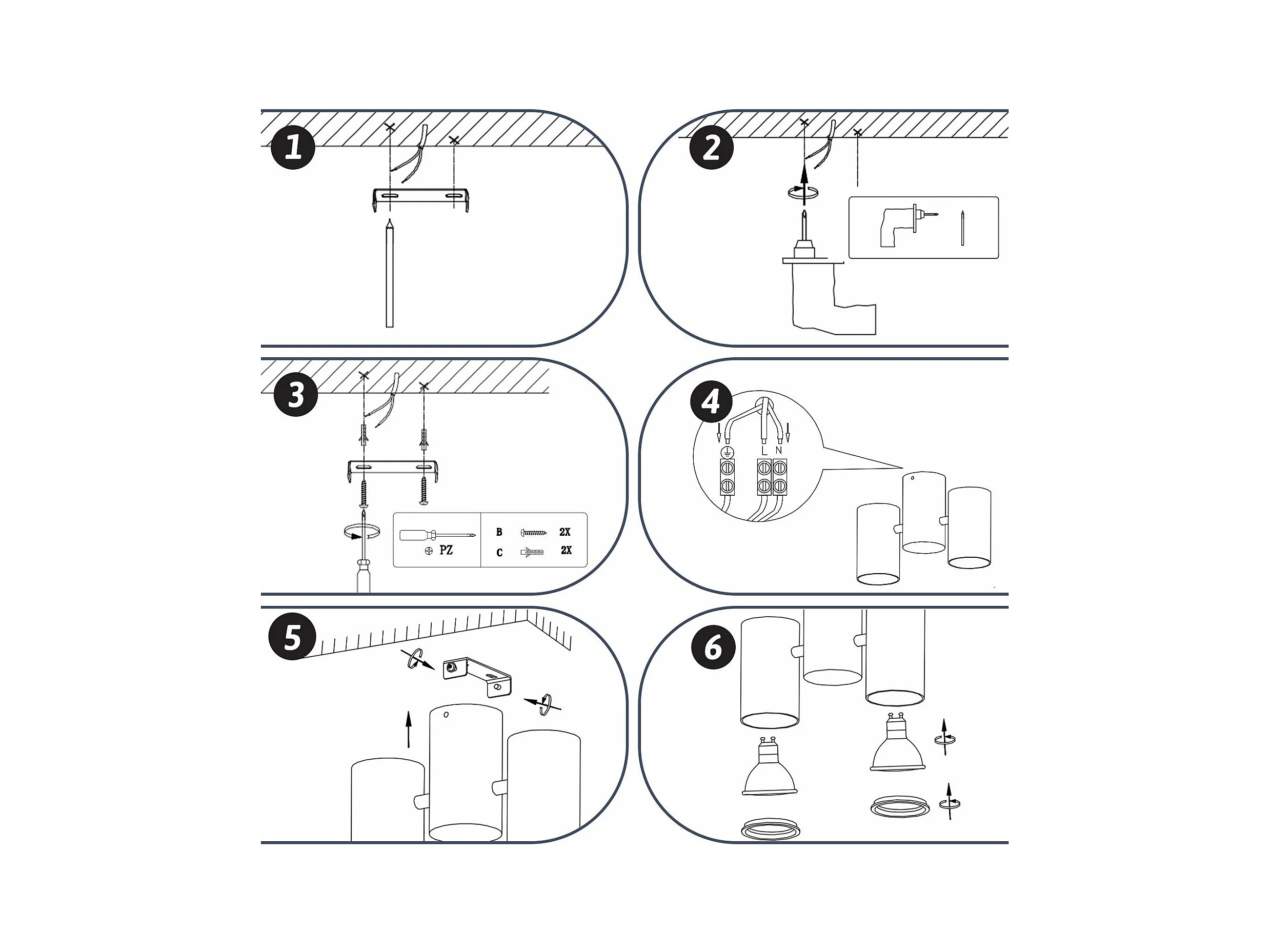 1

2

3

PZ

B 2X

C 2X

4

L N

5

6