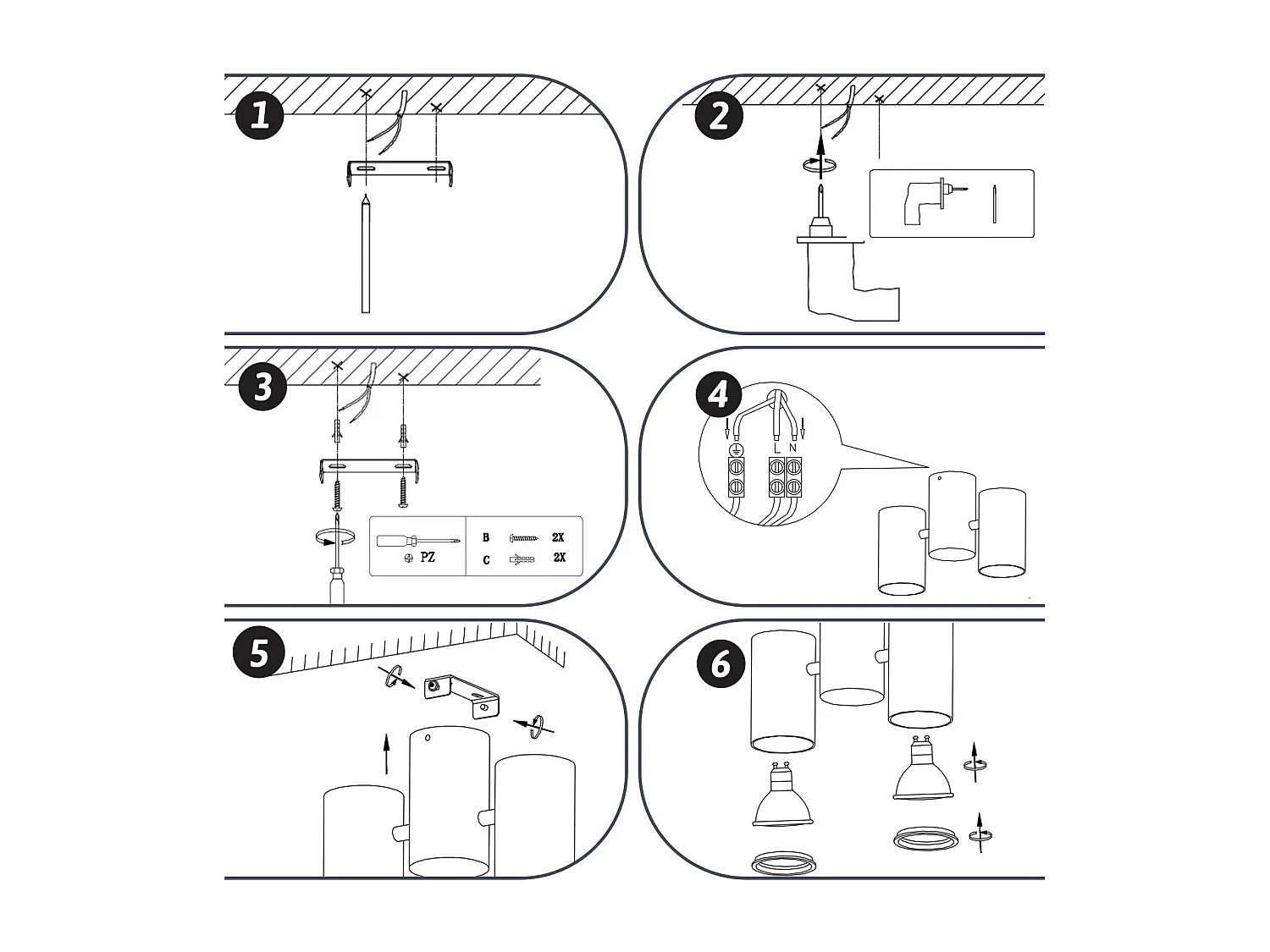 1

2

3

PZ

B 2X

C 2X

4

L N

5

6