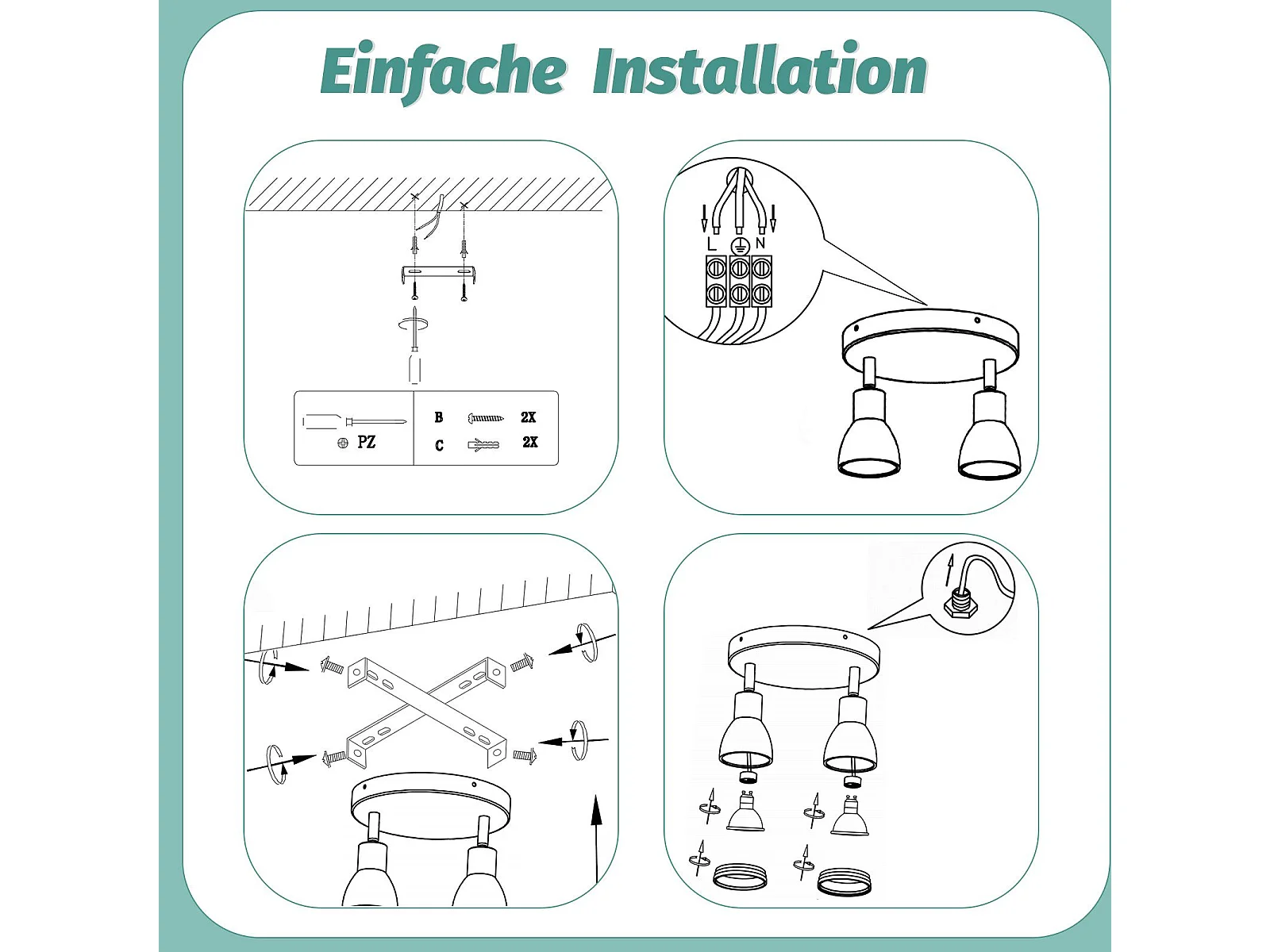 Einfache Installation

PZ

B 2X

C 2X

L N