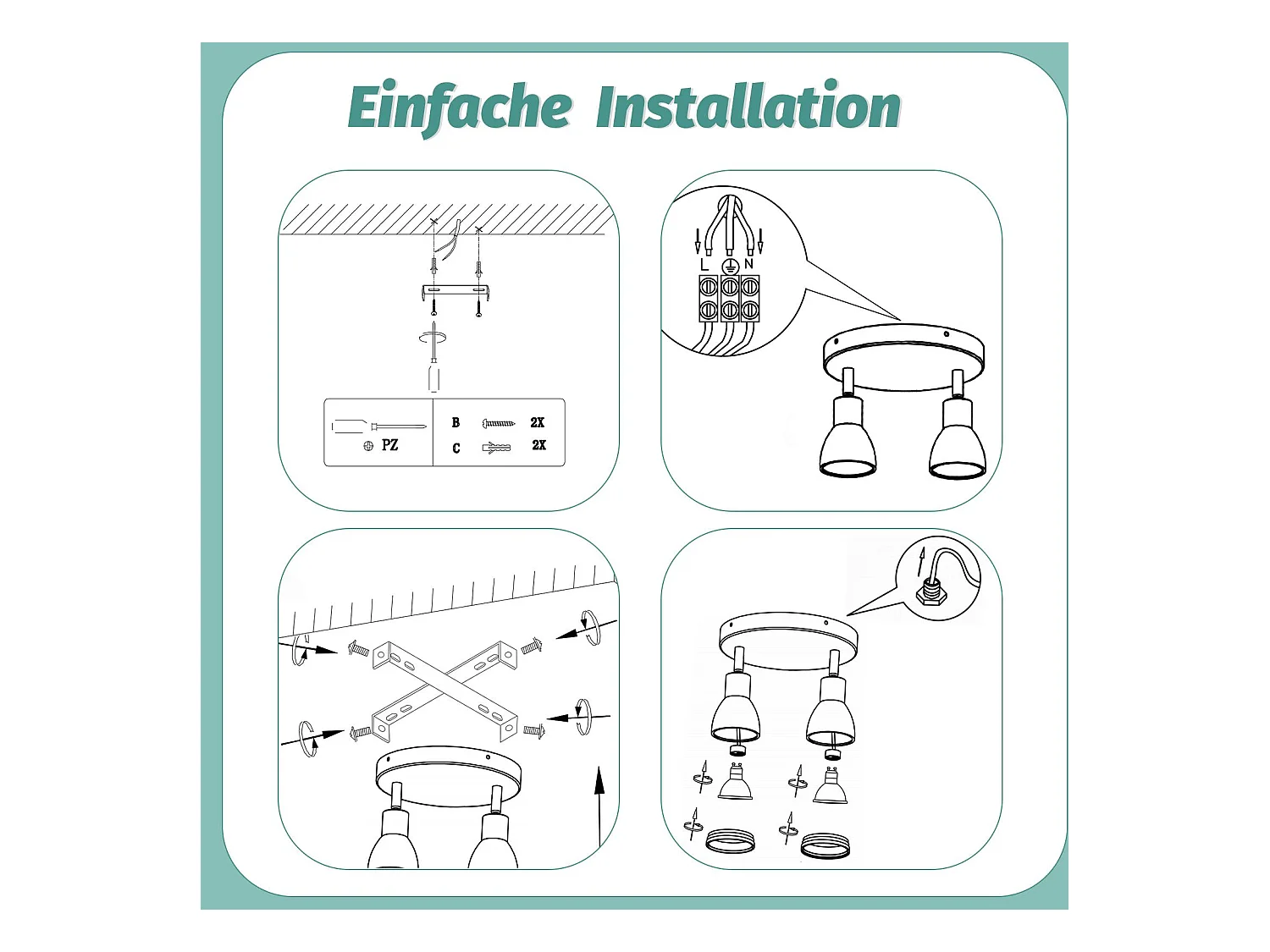 Einfache Installation

PZ

B 2X

C 2X

L N