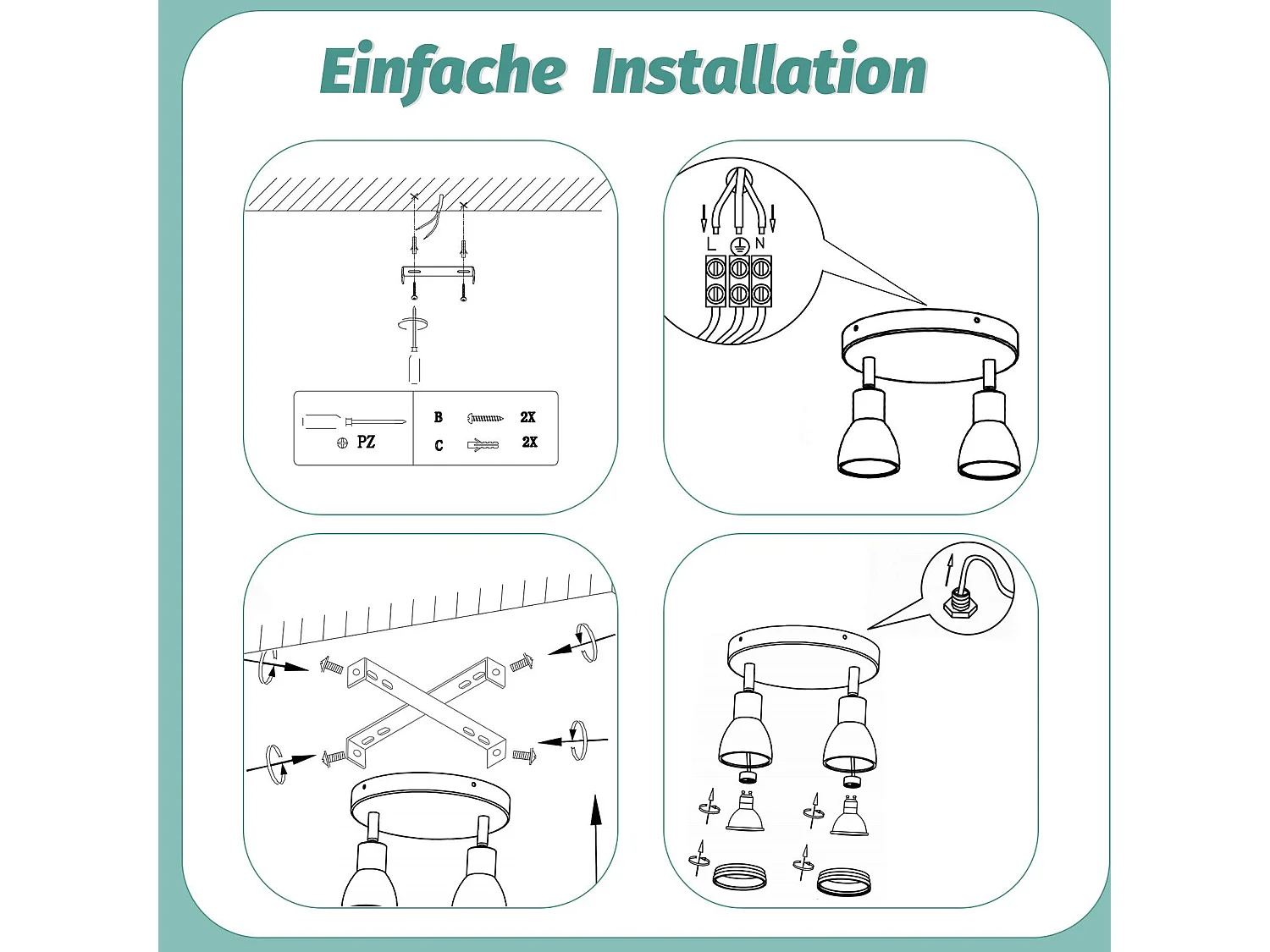 Einfache Installation

PZ

B 2X

C 2X

L N