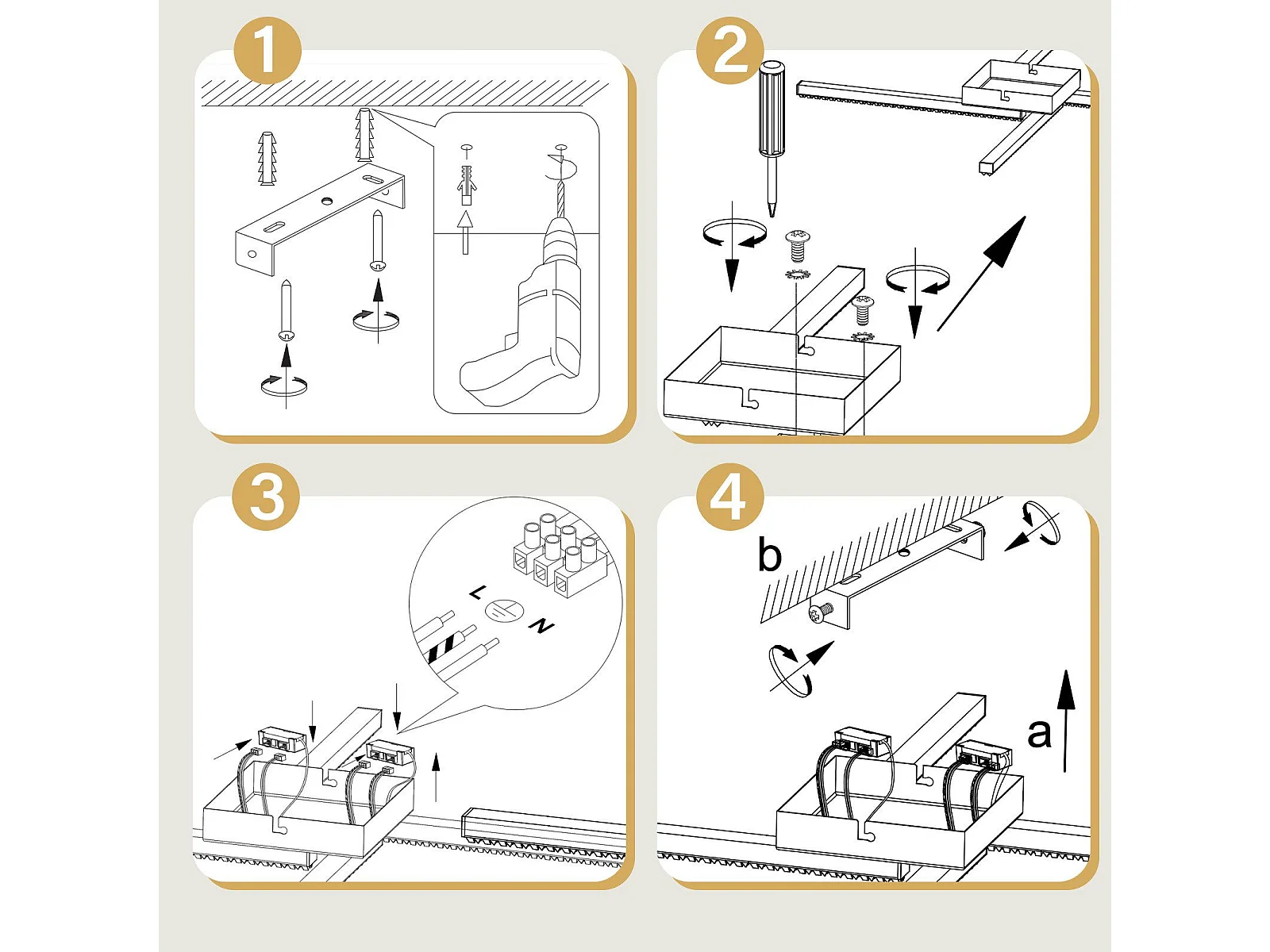 1

2

3

L

N

4

b

a