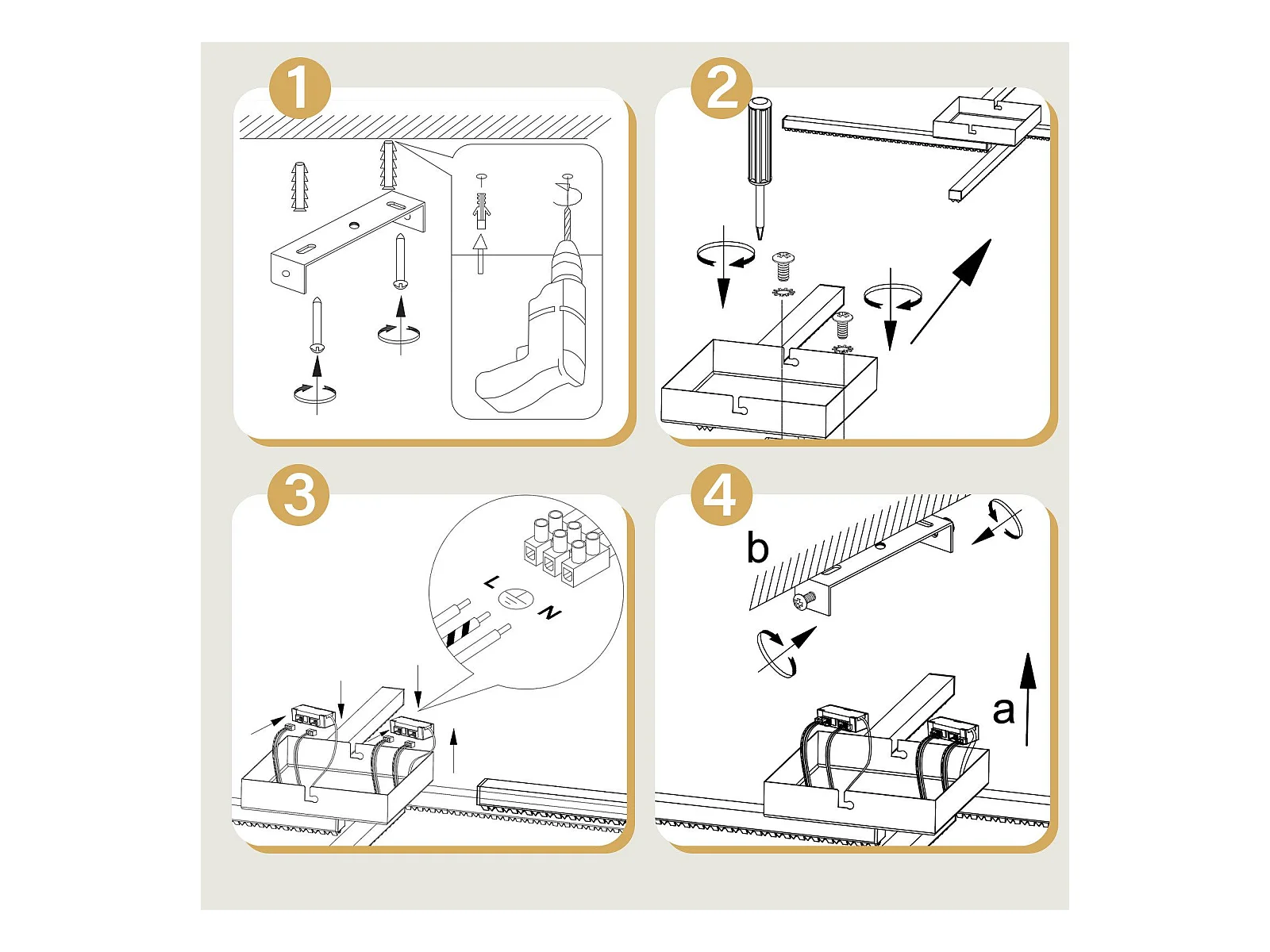 1

2

3

L

N

4

b

a