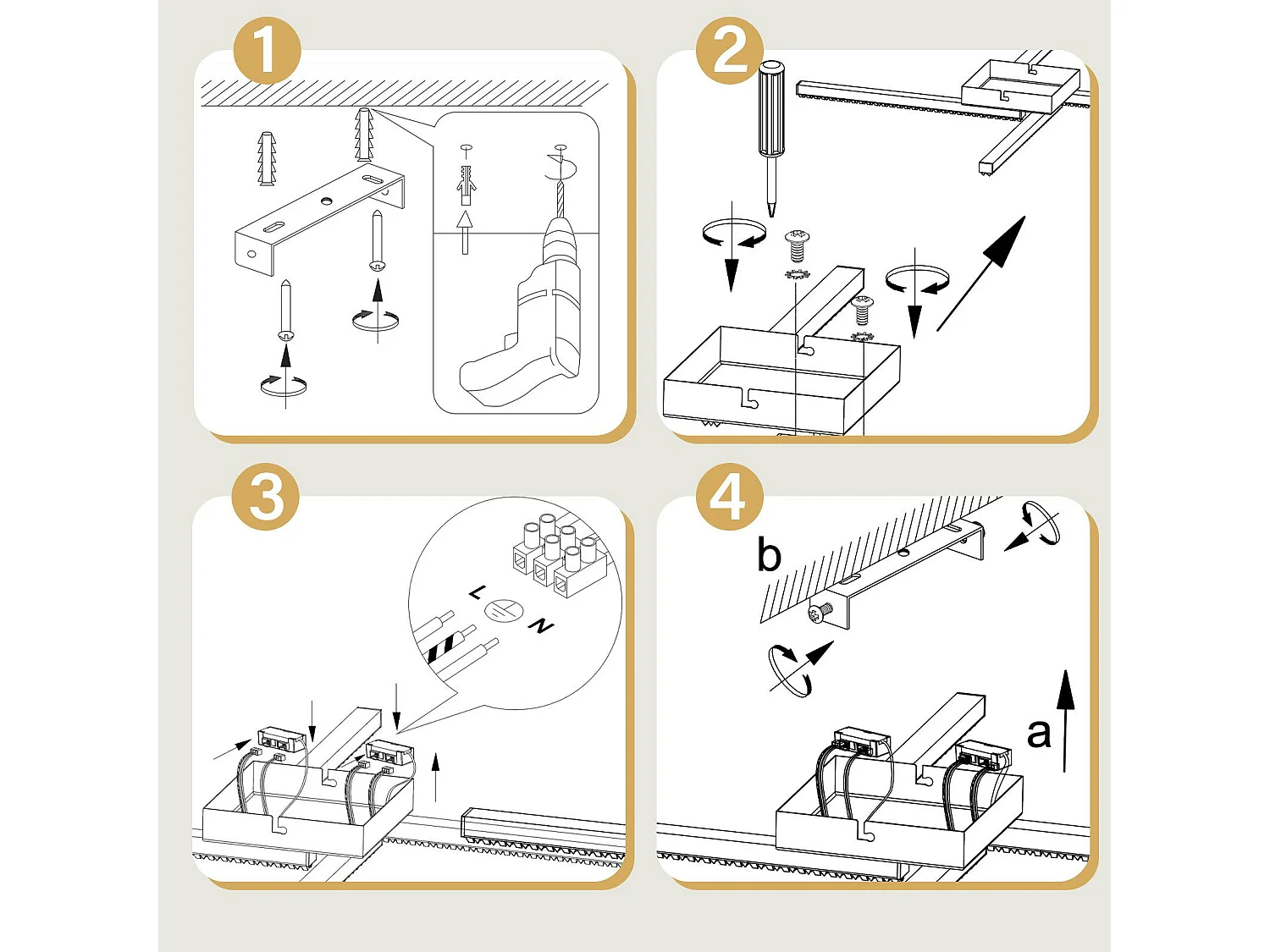 1

2

3

L

N

4

b

a