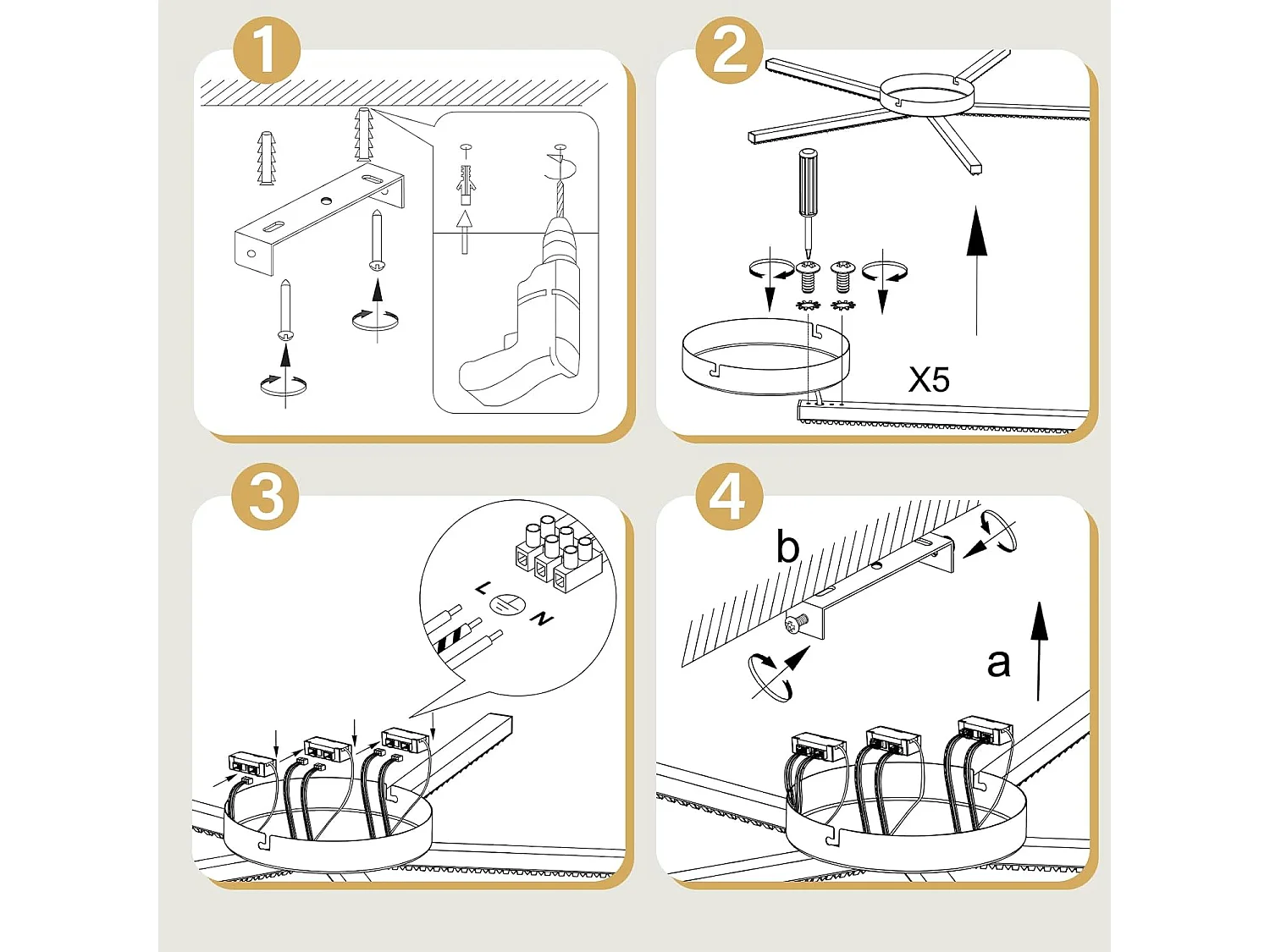 1

2

X5

3

L
N

4

b

a