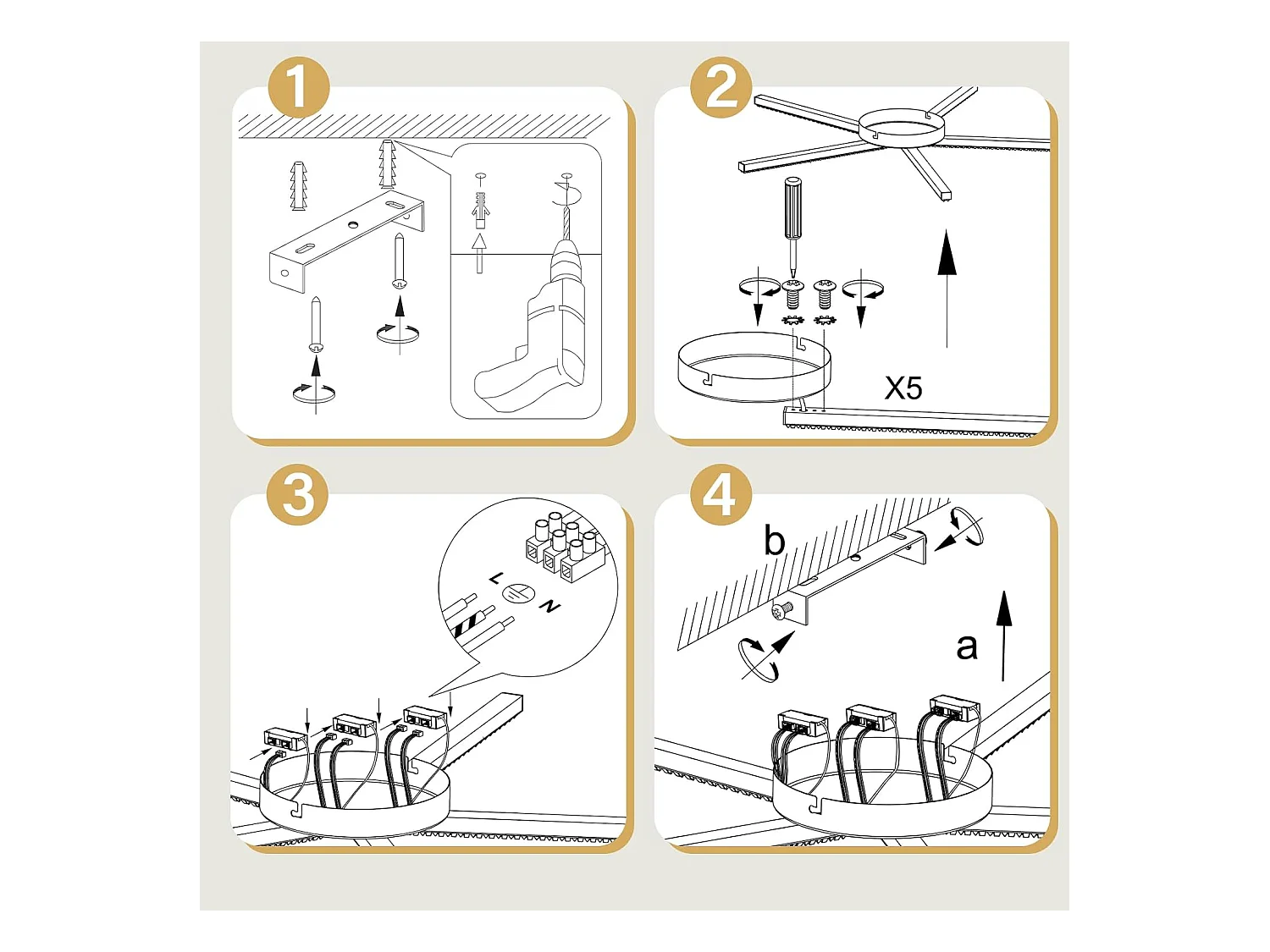 1

2

X5

3

L
N

4

b

a