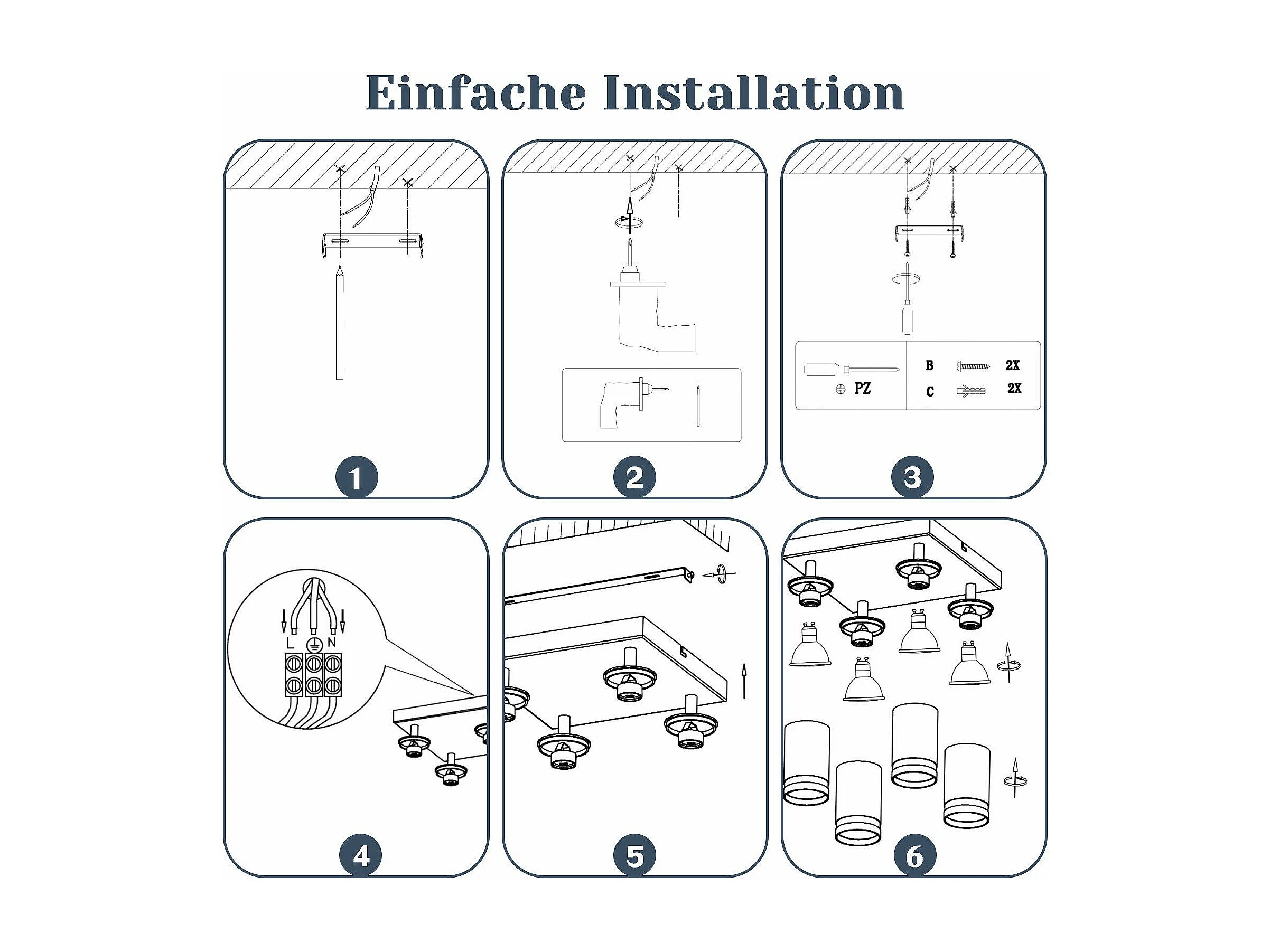 Einfache Installation

1

2

PZ

B 2X

C 2X

3

L N

4

5

6