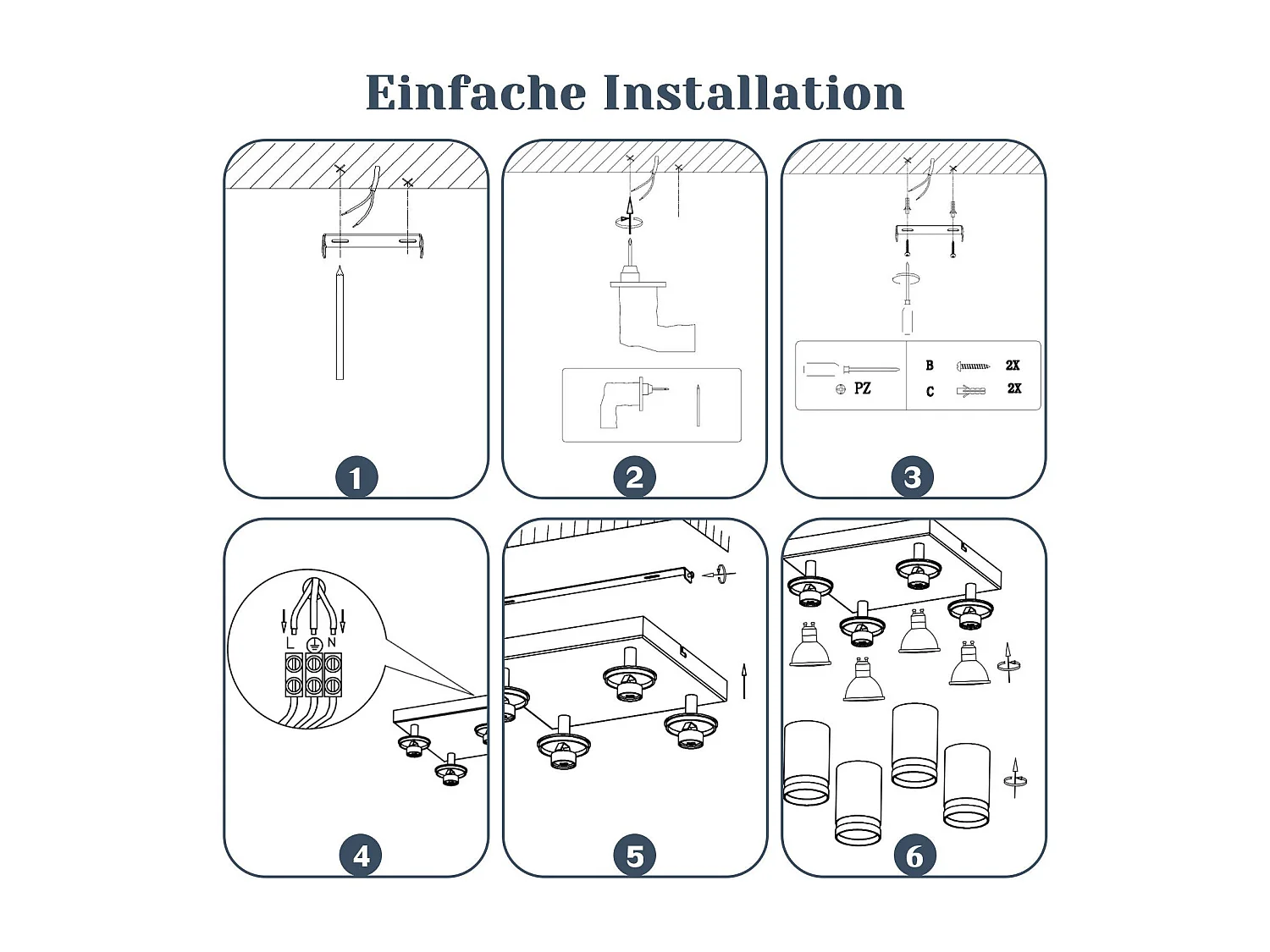 Einfache Installation

1

2

PZ

B 2X
C 2X

3

L N

4

5

6