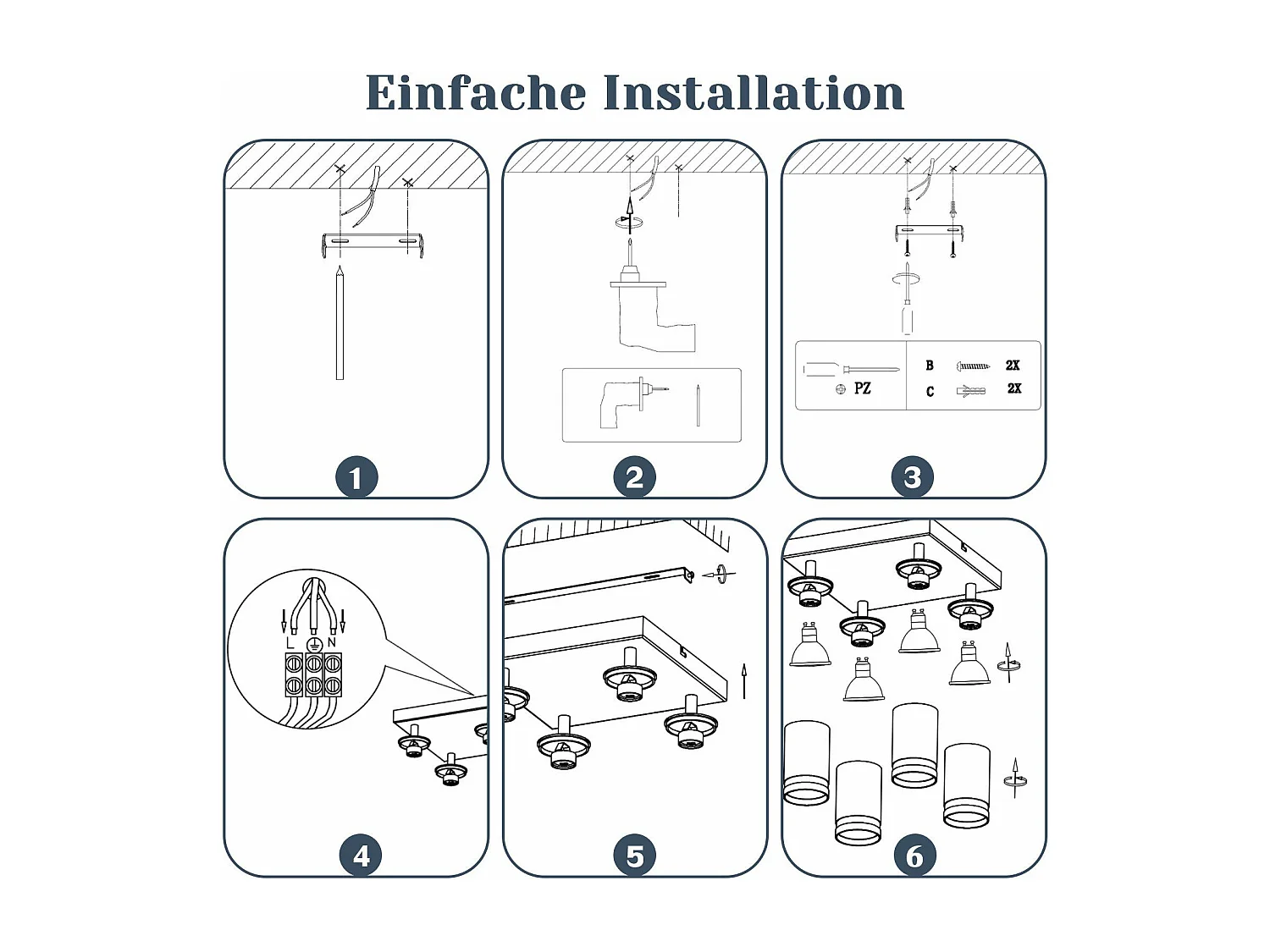 Einfache Installation

1

2

PZ

B 2X

C 2X

3

L N

4

5

6