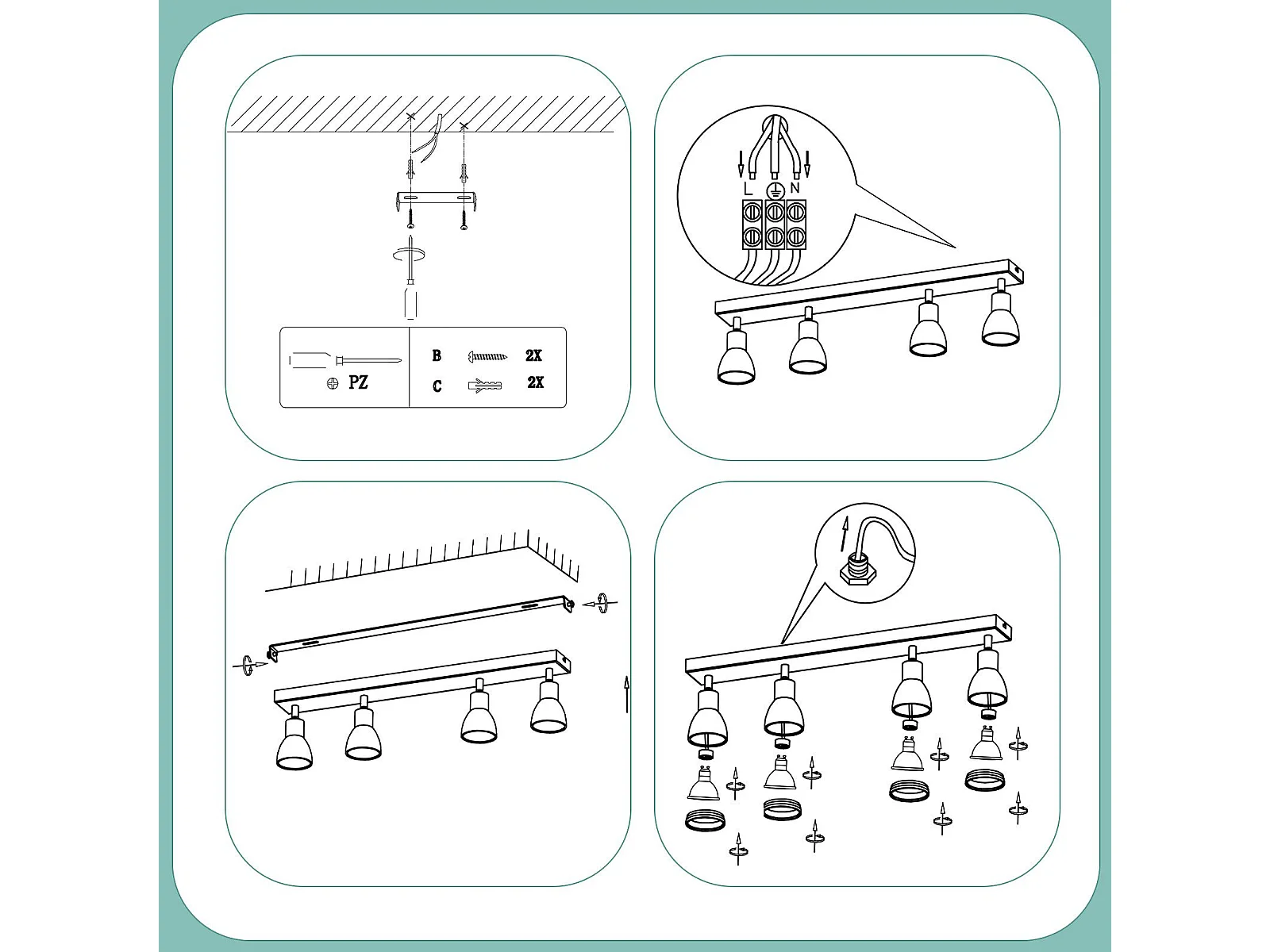 PZ

B 2X
C 2X

L N