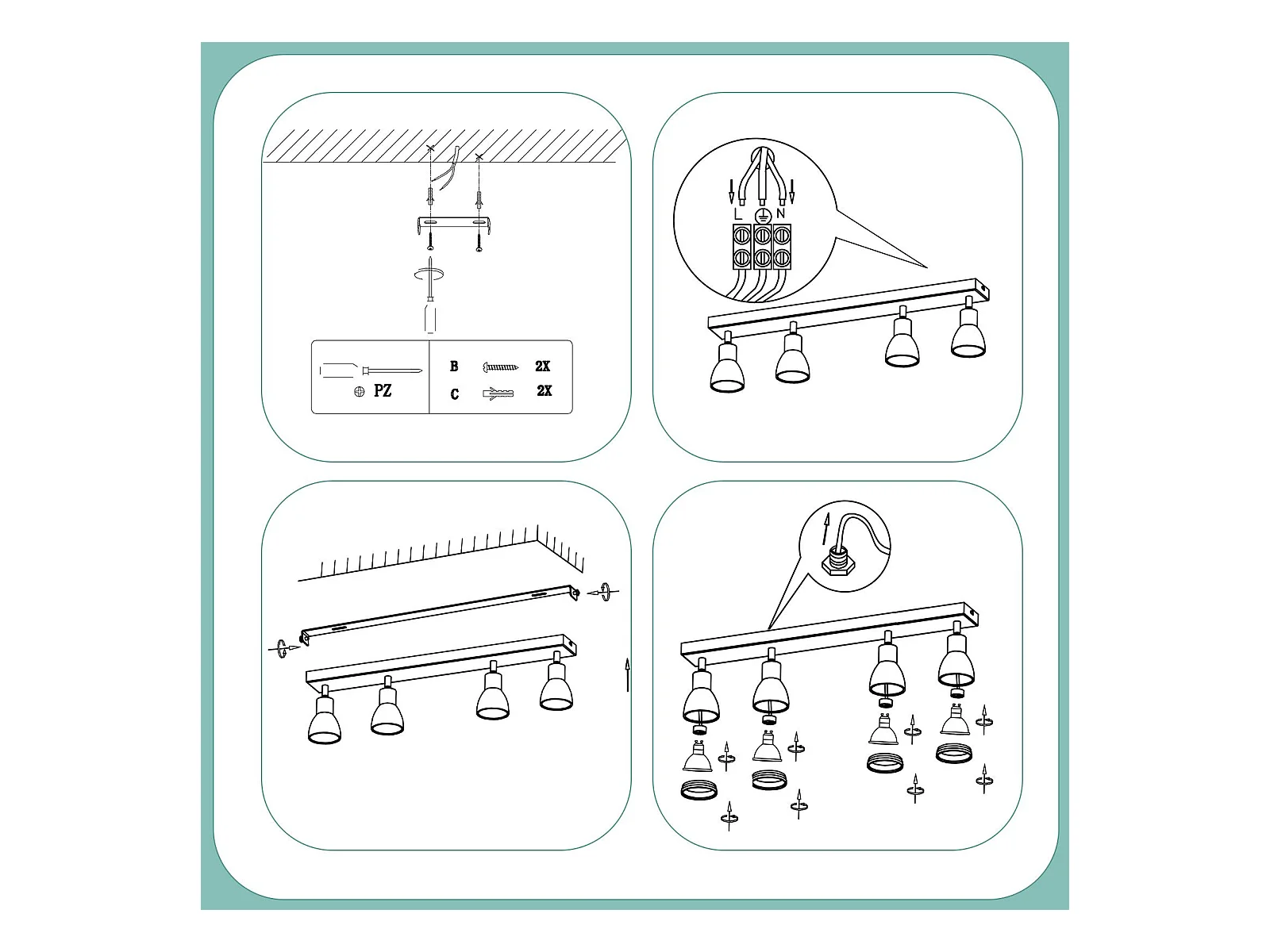 PZ

B 2X

C 2X

L N