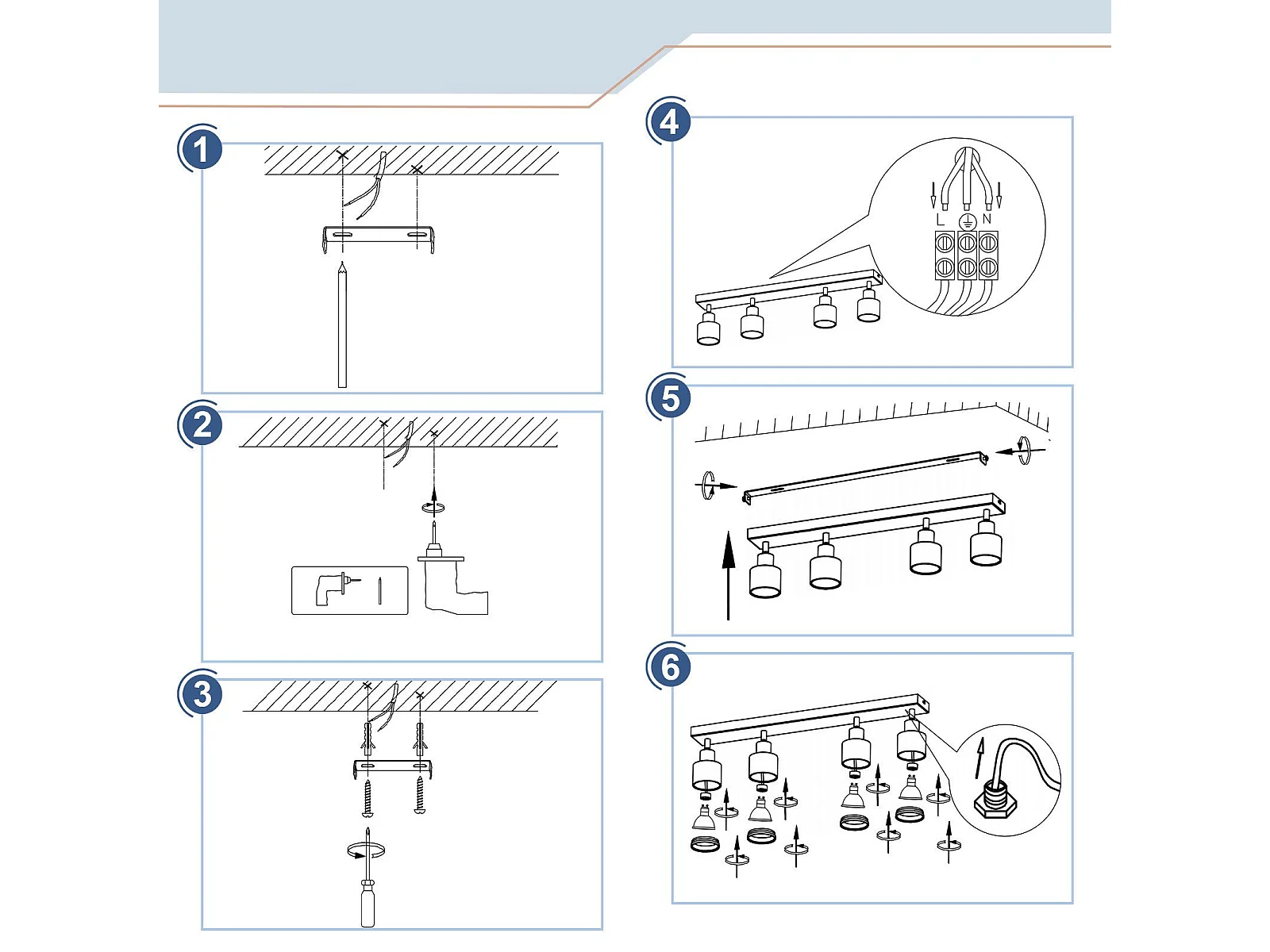 1

2

3

4

L N

5

6