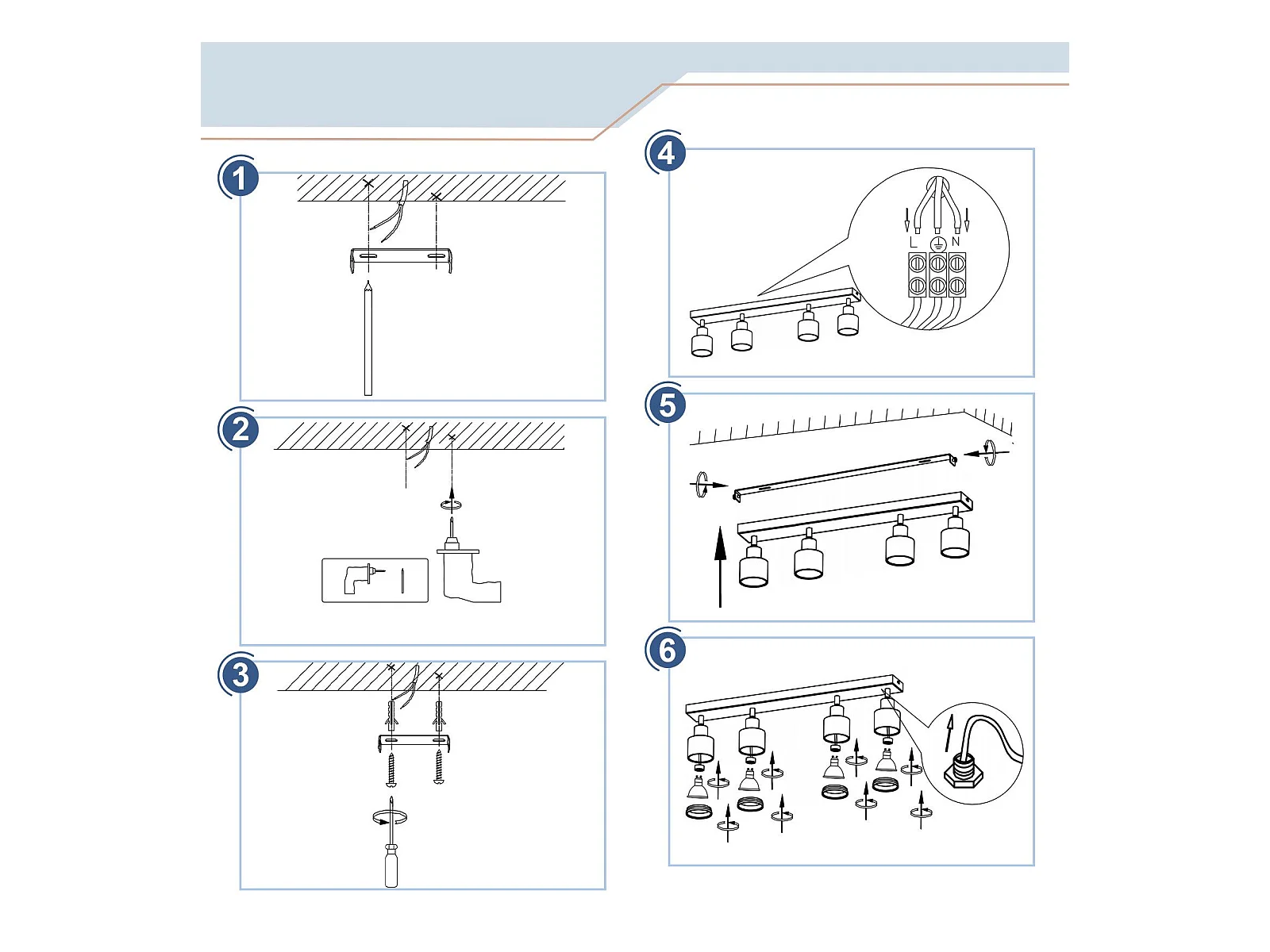 1

2

3

4

L N

5

6