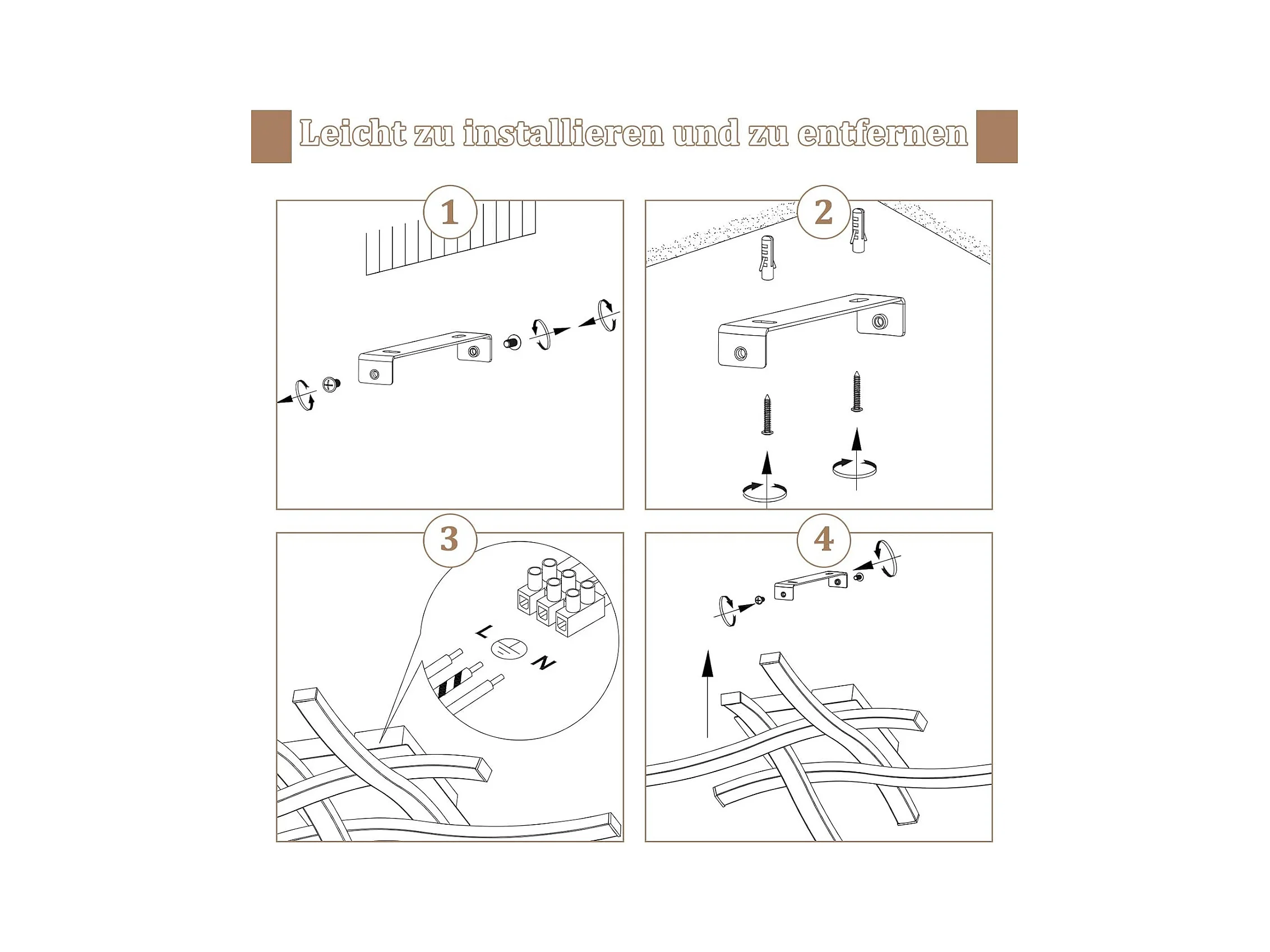 Leicht zu installieren und zu entfernen

1

2

3

L

N

4