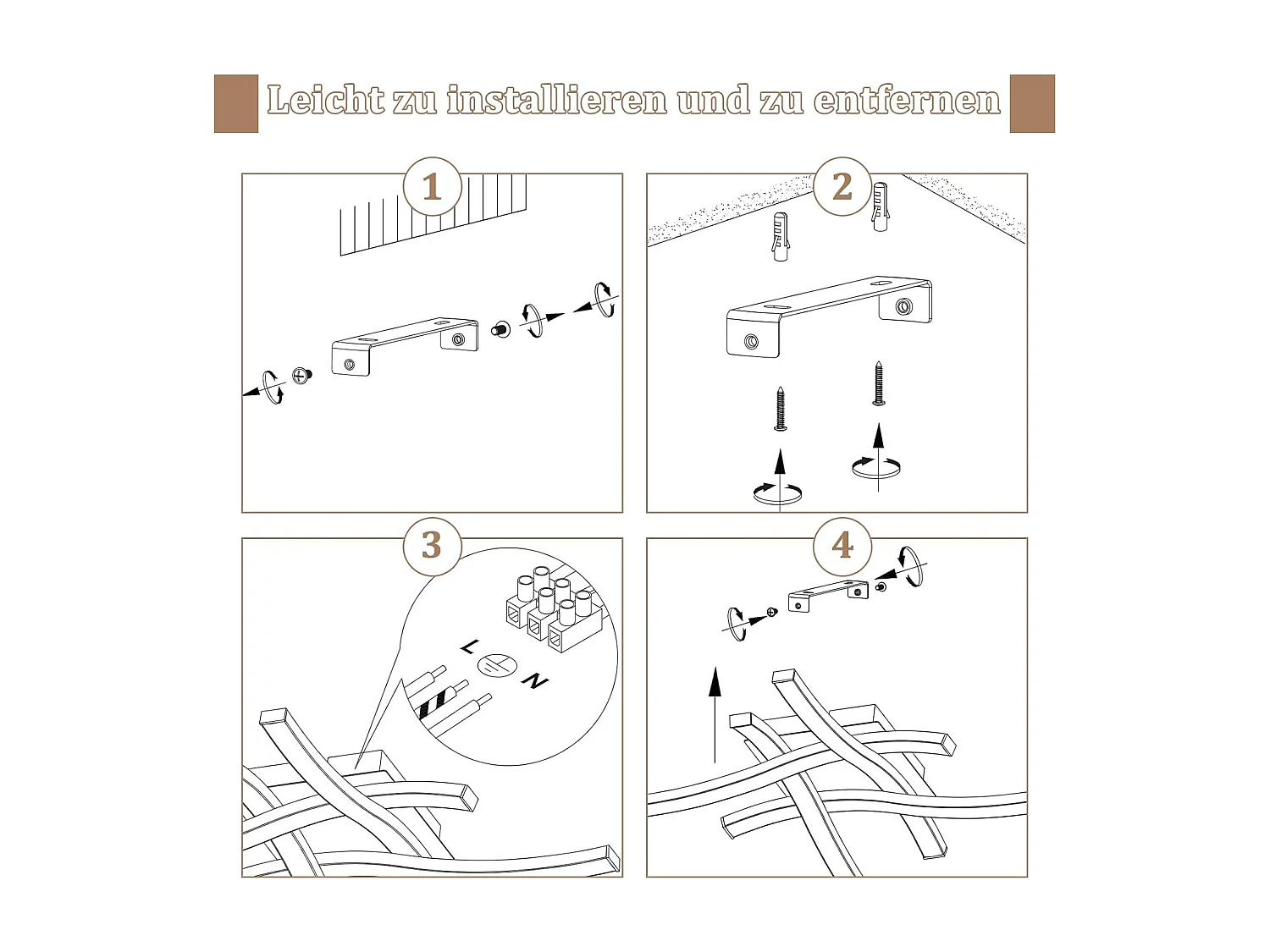 Leicht zu installieren und zu entfernen

1

2

3

L
N

4