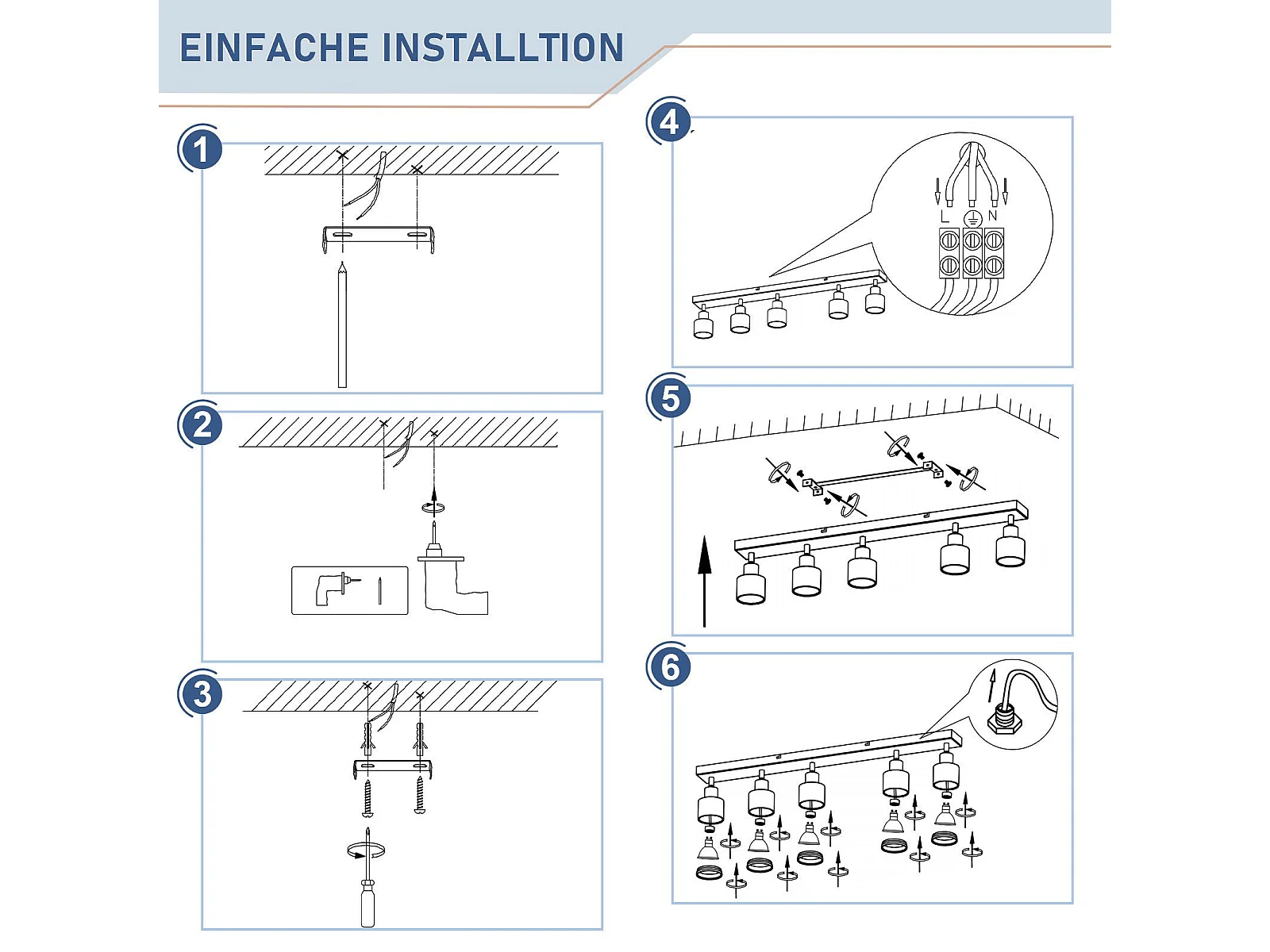 EINFACHE INSTALLTION

1

2

3

4

L N

5

6