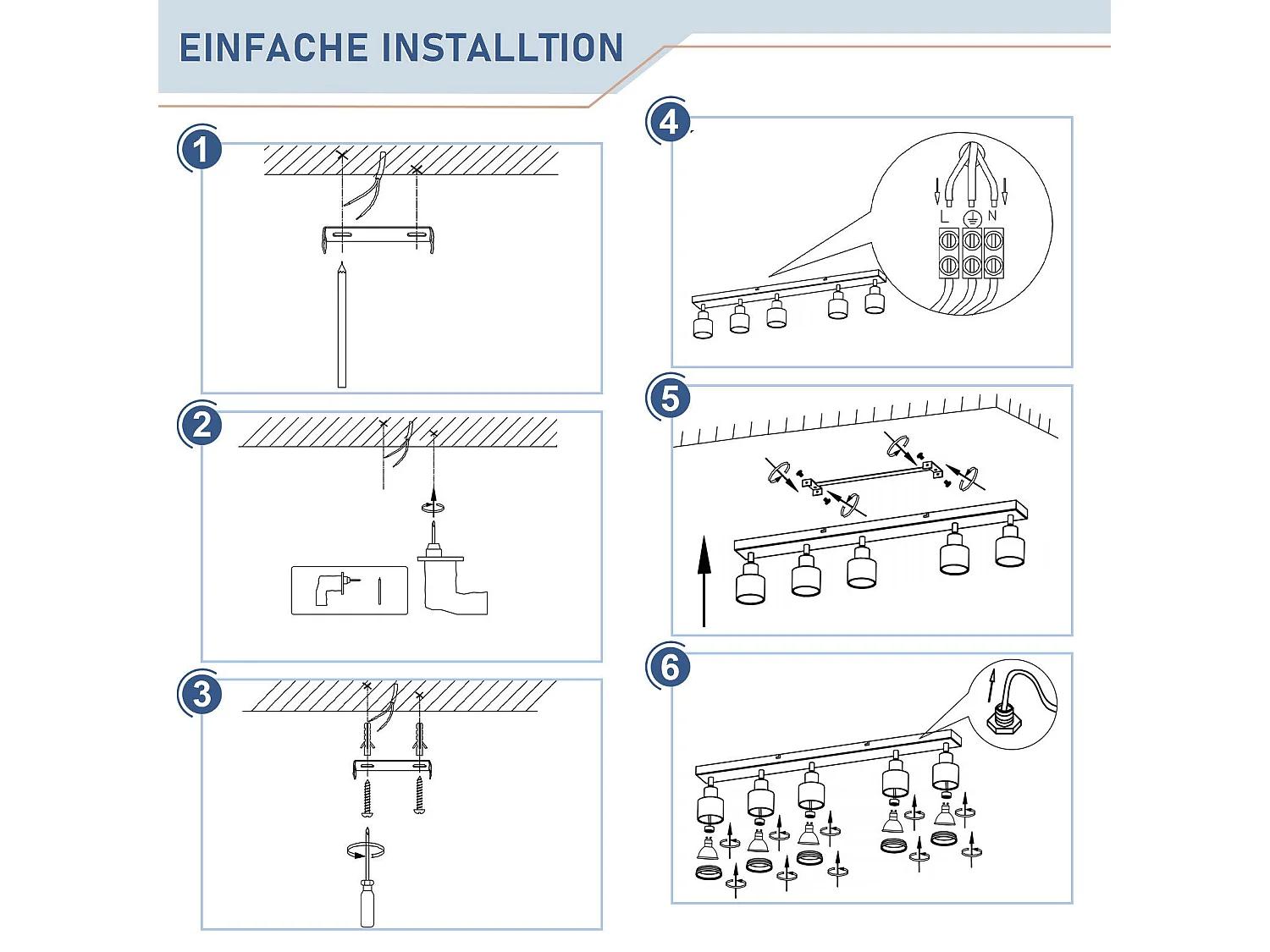 EINFACHE INSTALLTION

1

2

3

4

L N

5

6