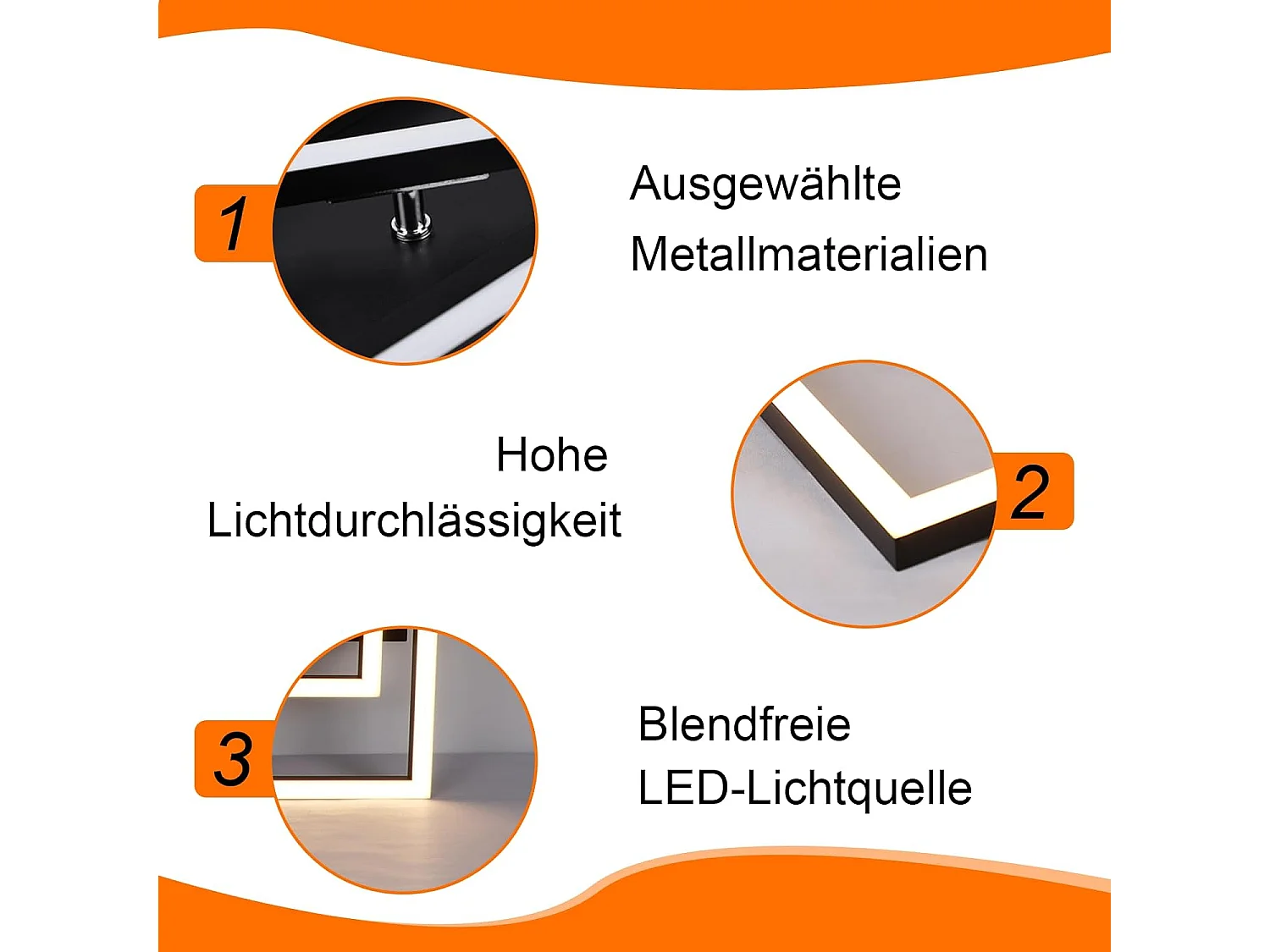 1

Ausgewählte Metallmaterialien

Hohe Lichtdurchlässigkeit

2

3

Blendfreie LED-Lichtquelle