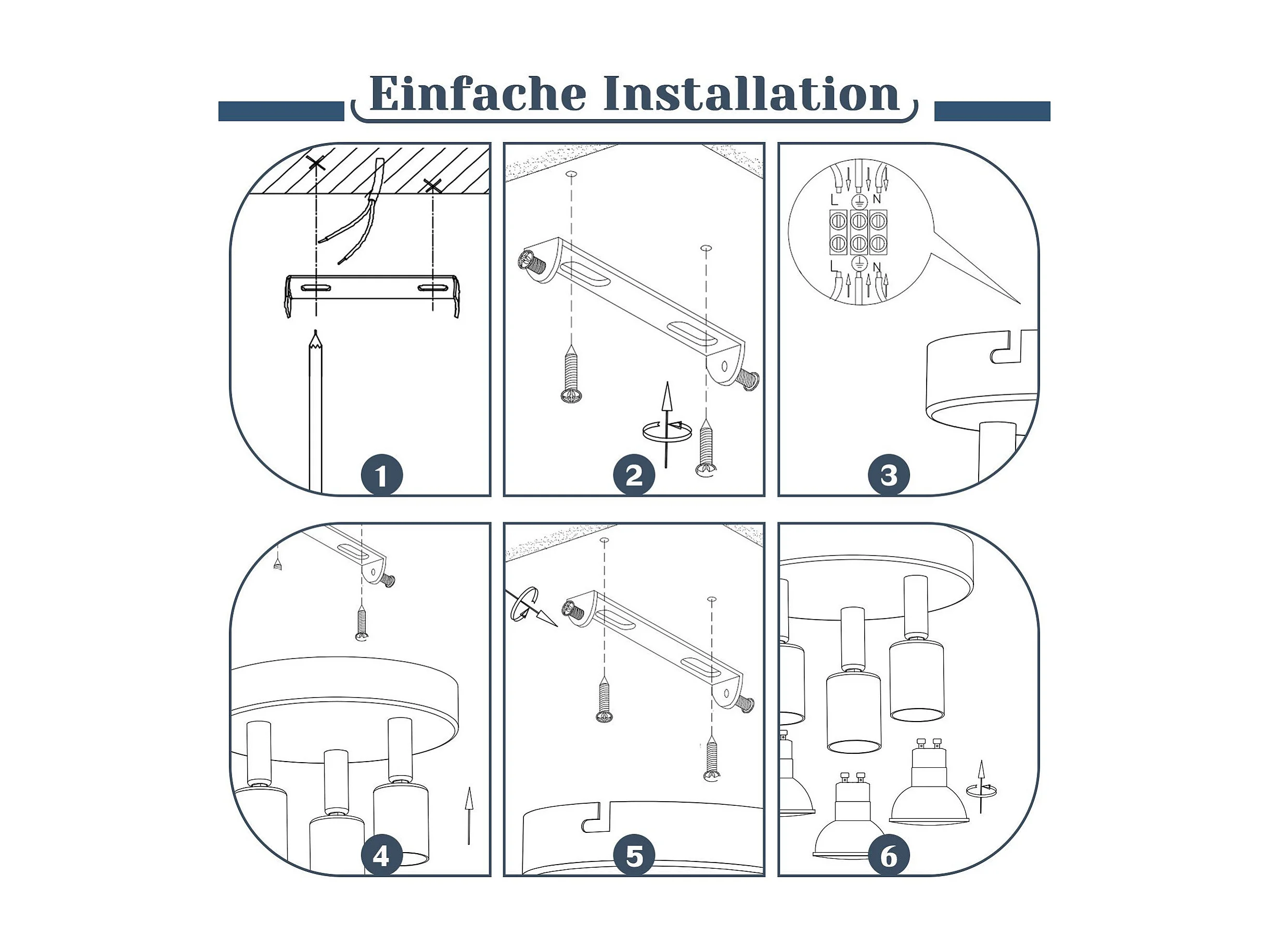 Einfache Installation

1

2

L N

L N

3

4

5

6