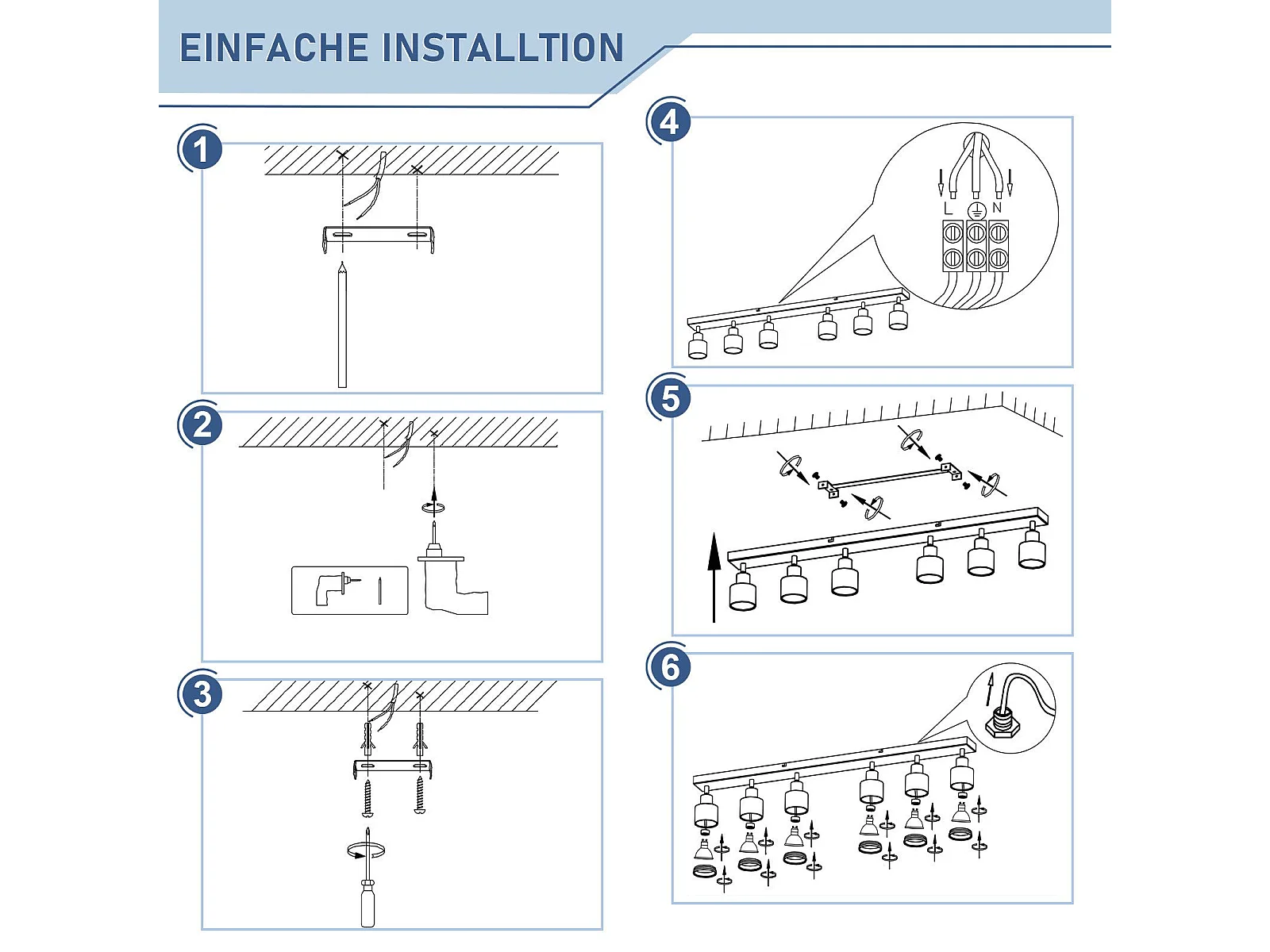 EINFACHE INSTALLTION

1

2

3

4

L N

5

6