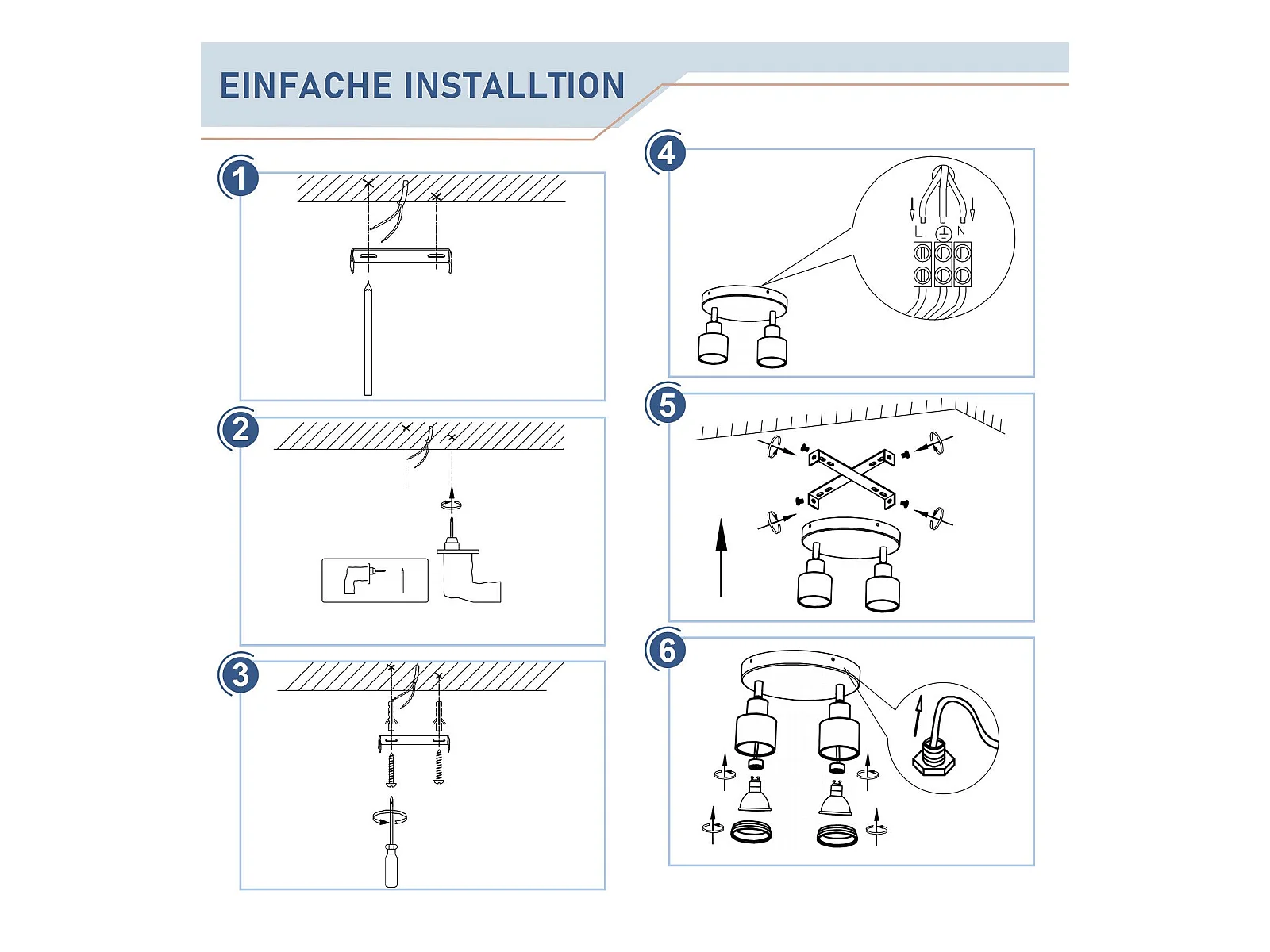 EINFACHE INSTALLTION

1

2

3

4

L

N

5

6