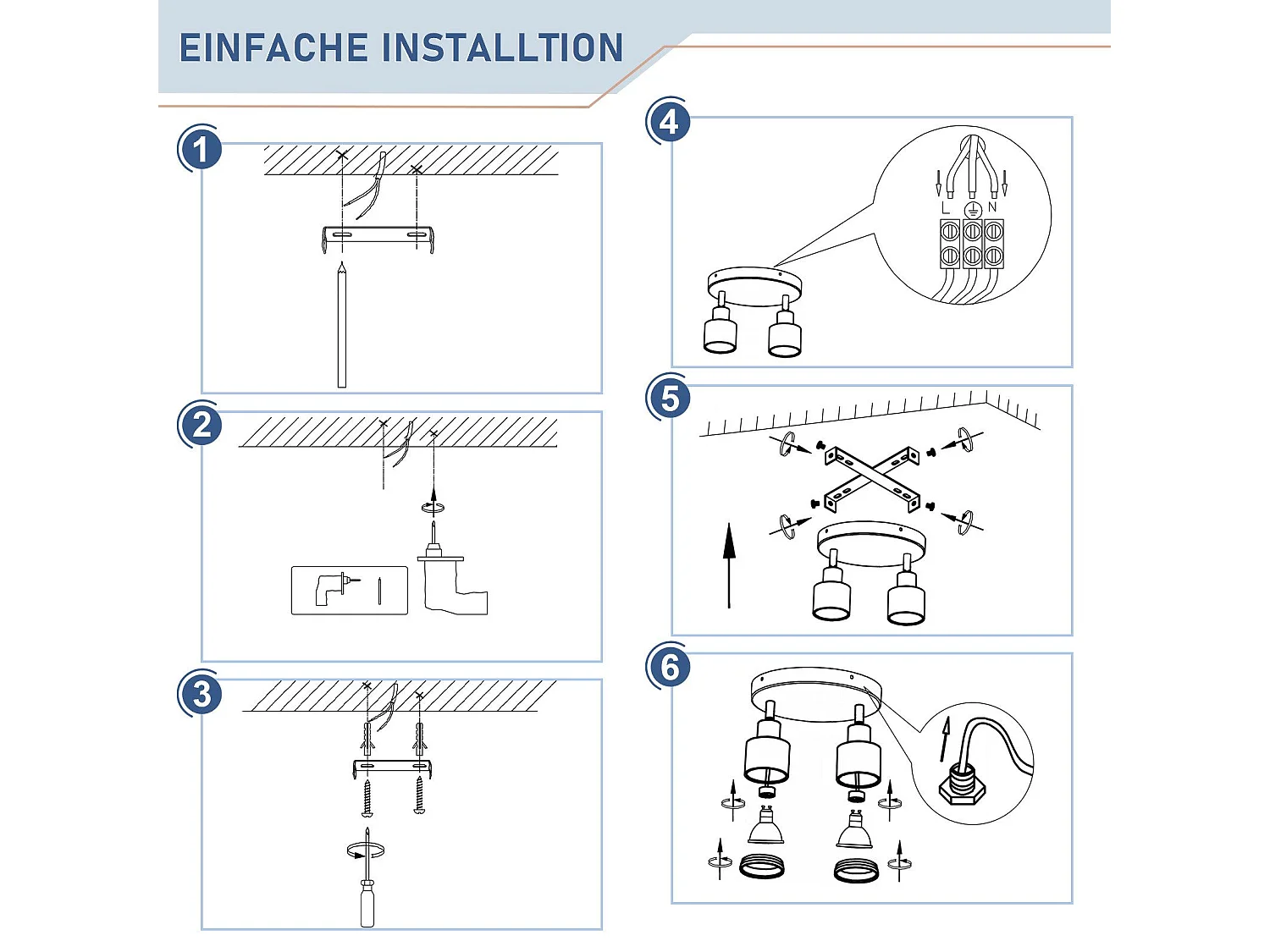 EINFACHE INSTALLTION

1

2

3

4

L N

5

6