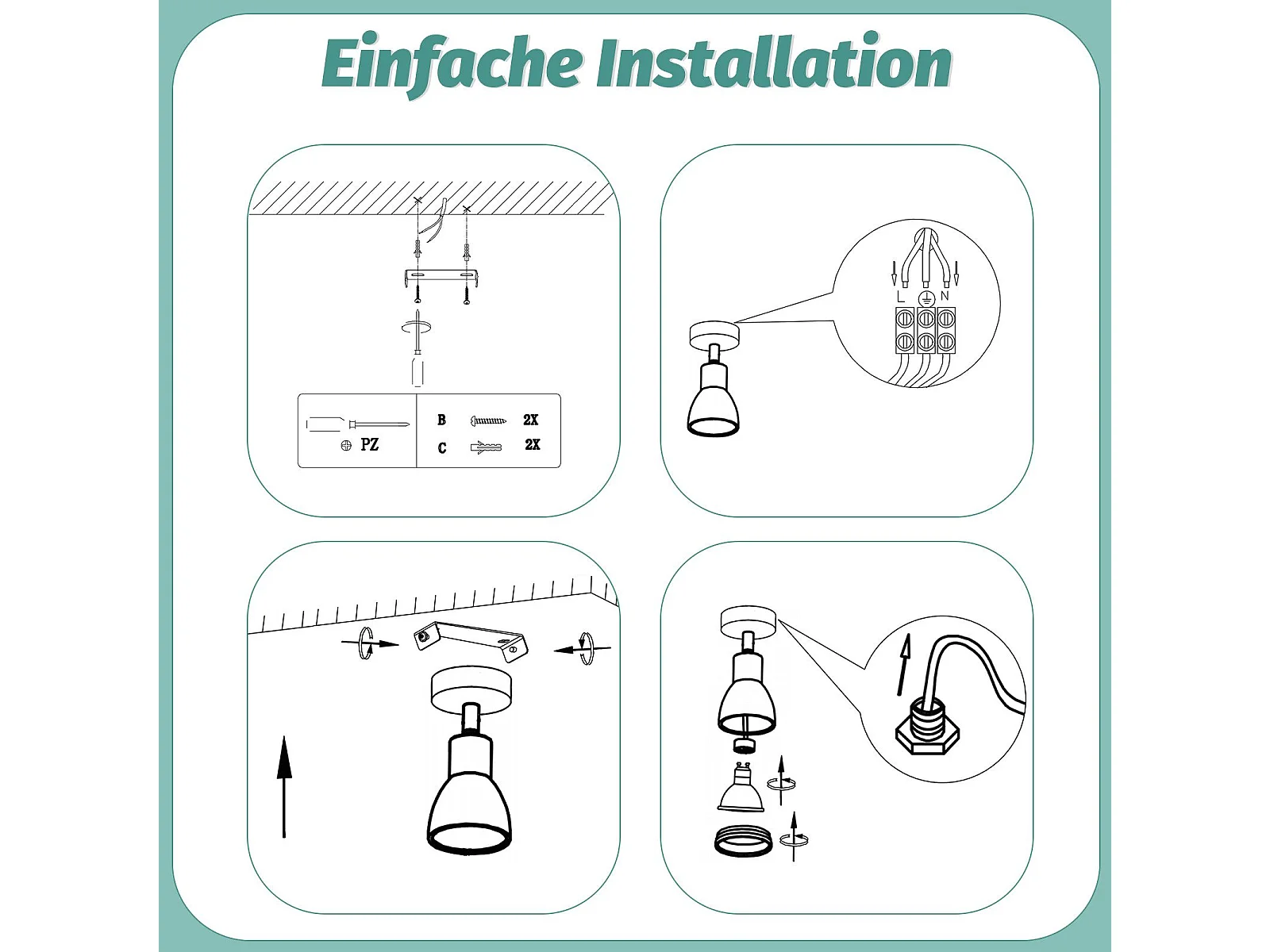 Einfache Installation

PZ

B 2X
C 2X

L N