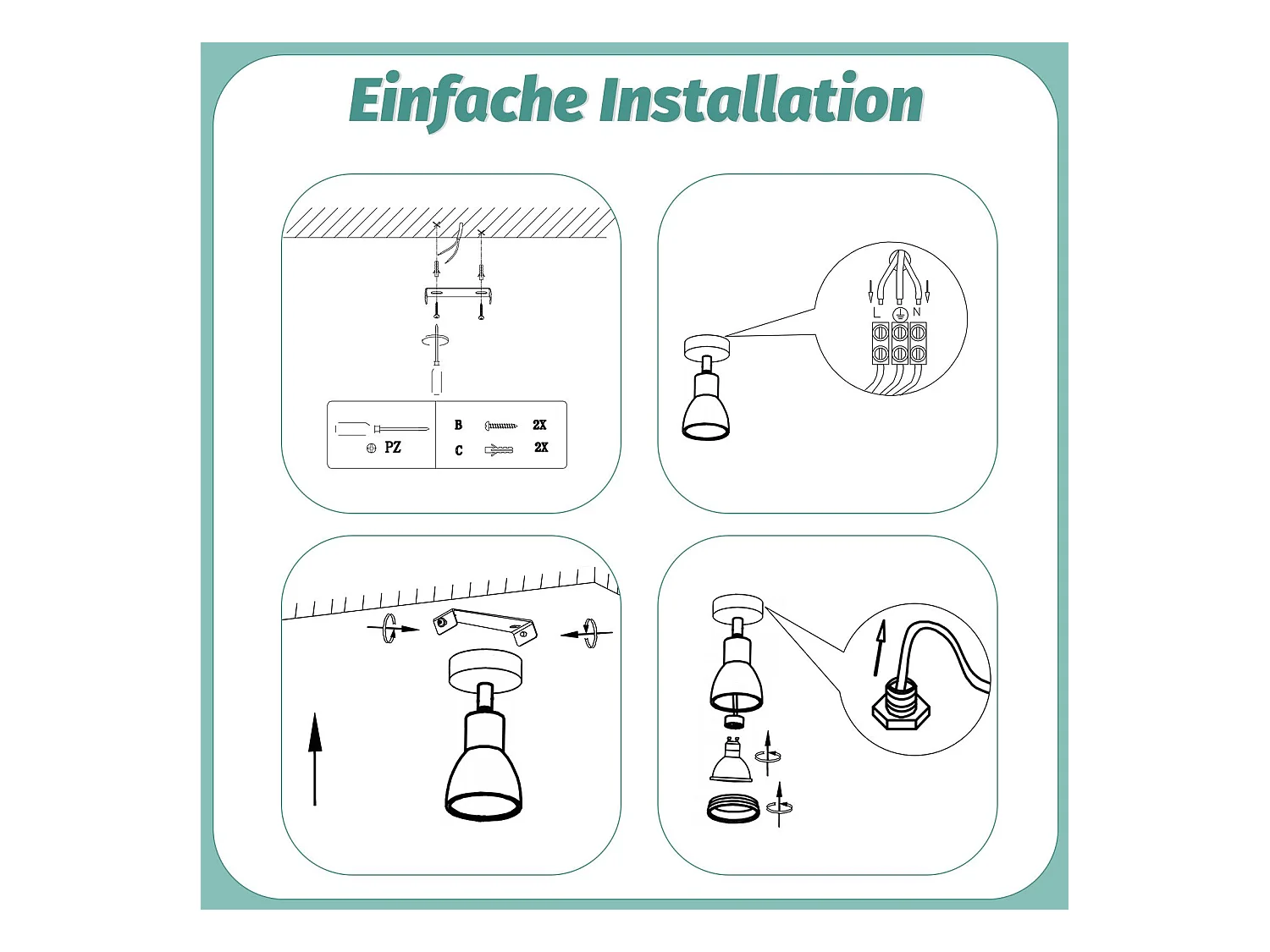 Einfache Installation

PZ

B 2X

C 2X

L N