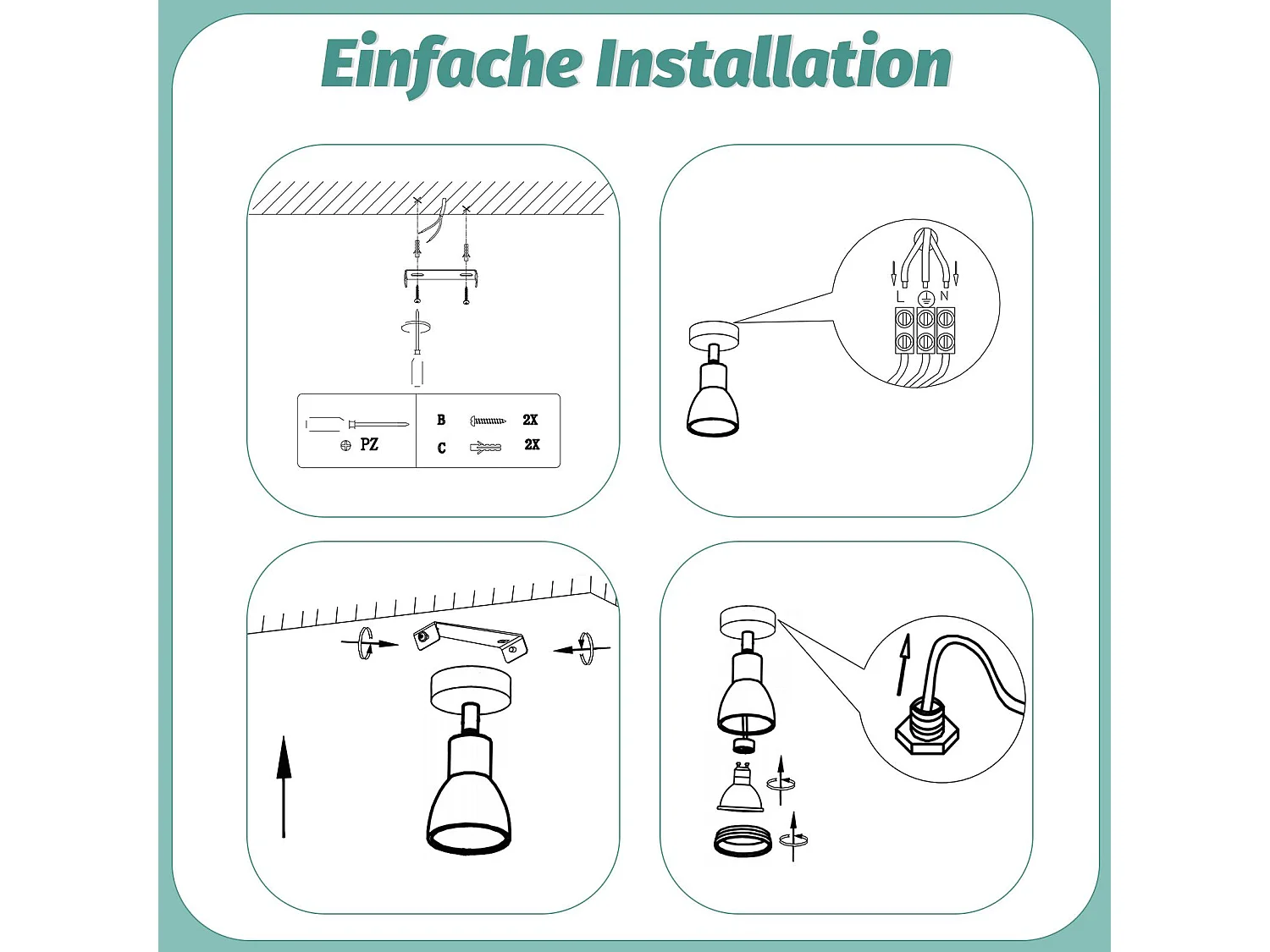 Einfache Installation

PZ

B 2X

C 2X

L N