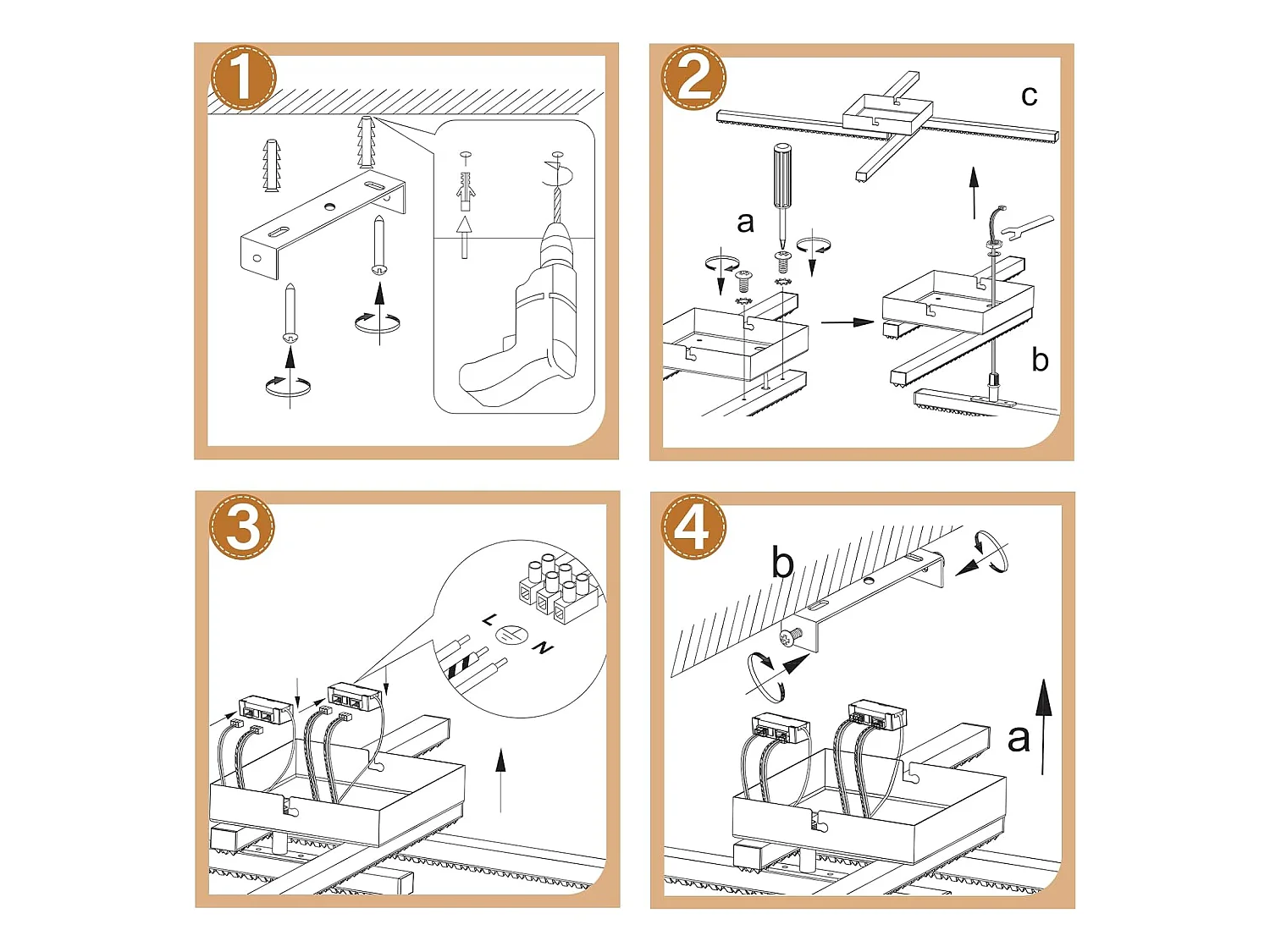 1

2

c

a

b

3

L

N

4

b

a