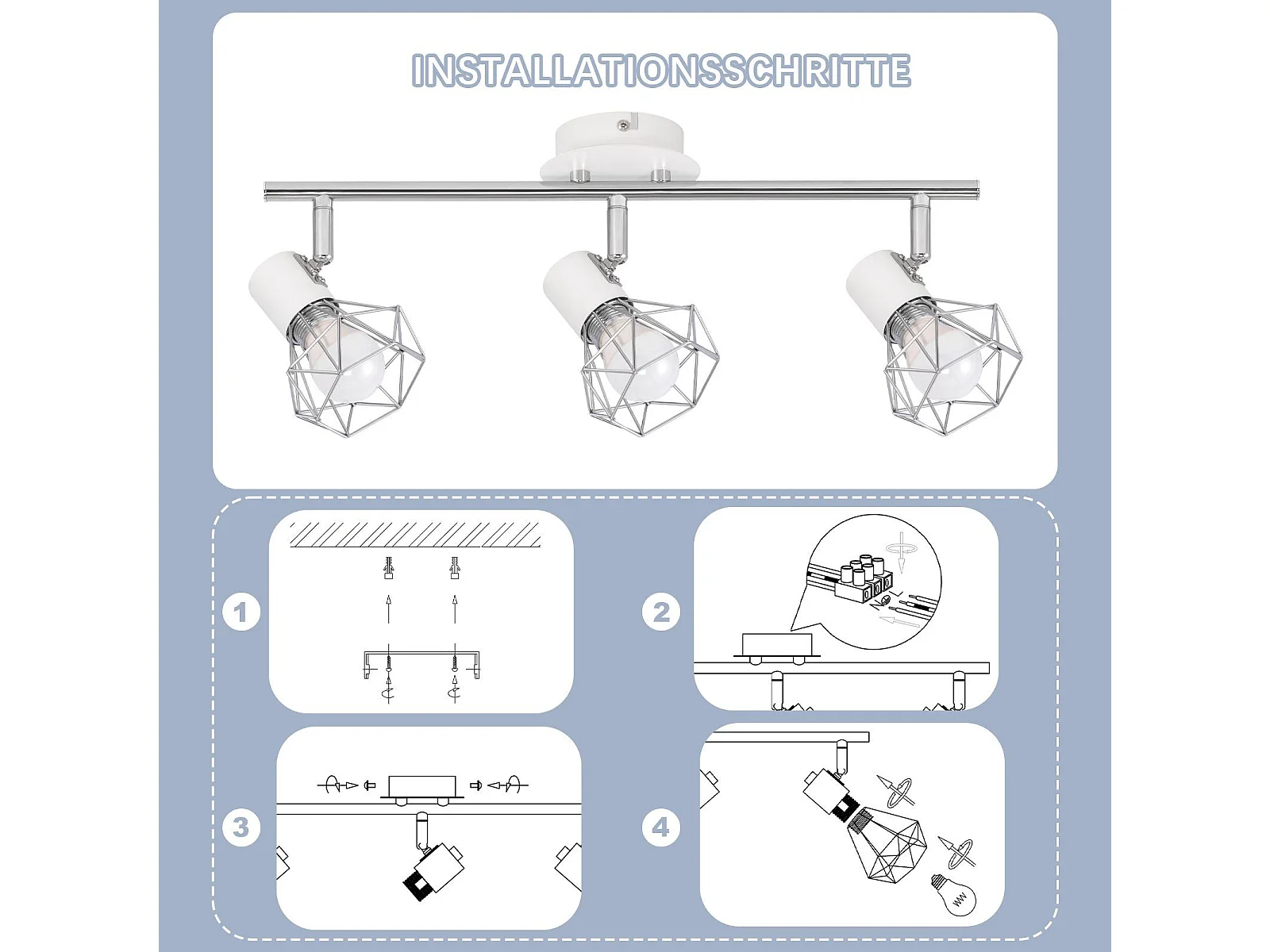 INSTALLATIONSSCHRITTE

1

2

3

4