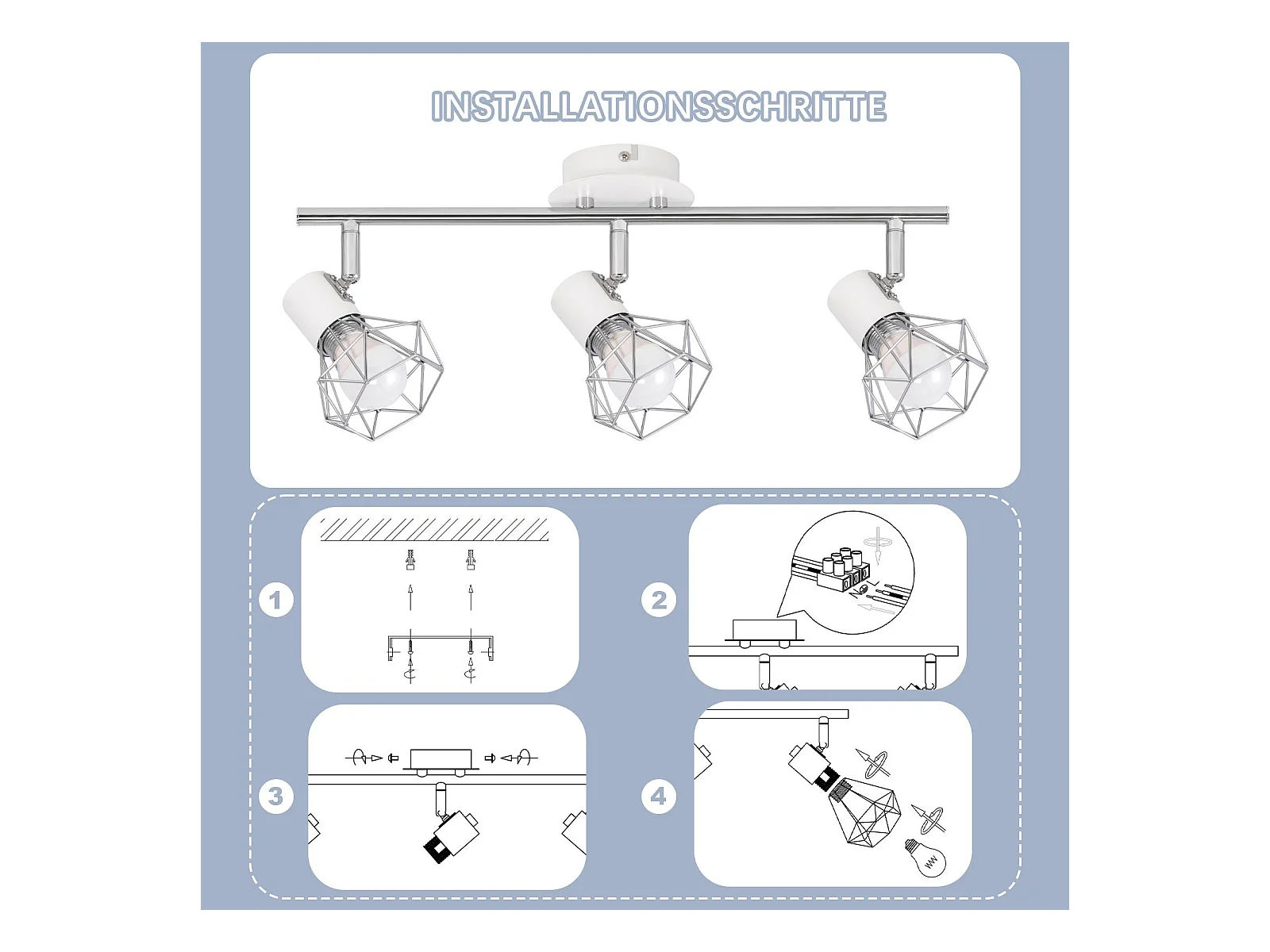 INSTALLATIONSSCHRITTE

1

2

3

4