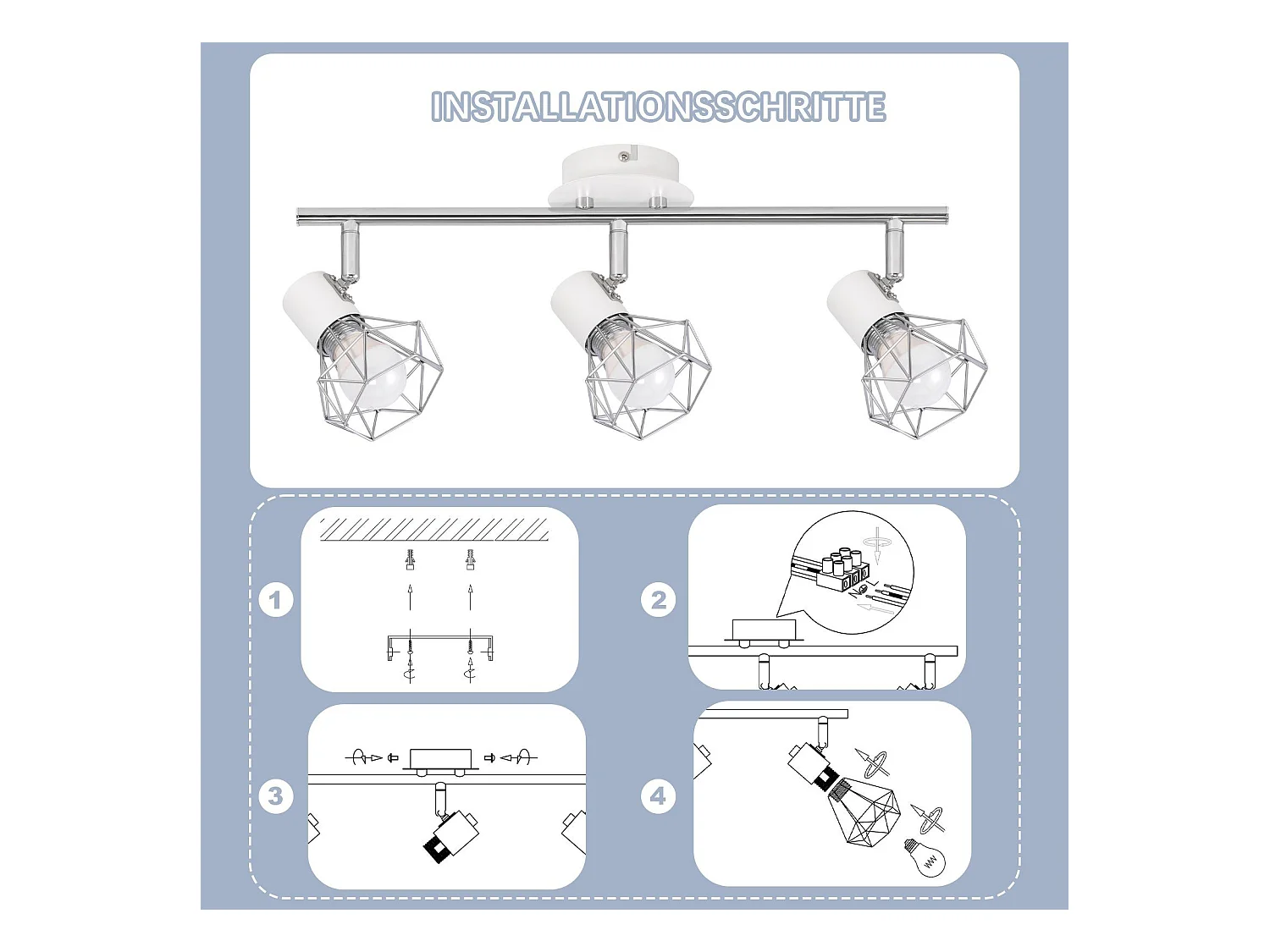 INSTALLATIONSSCHRITTE

1

2

3

4