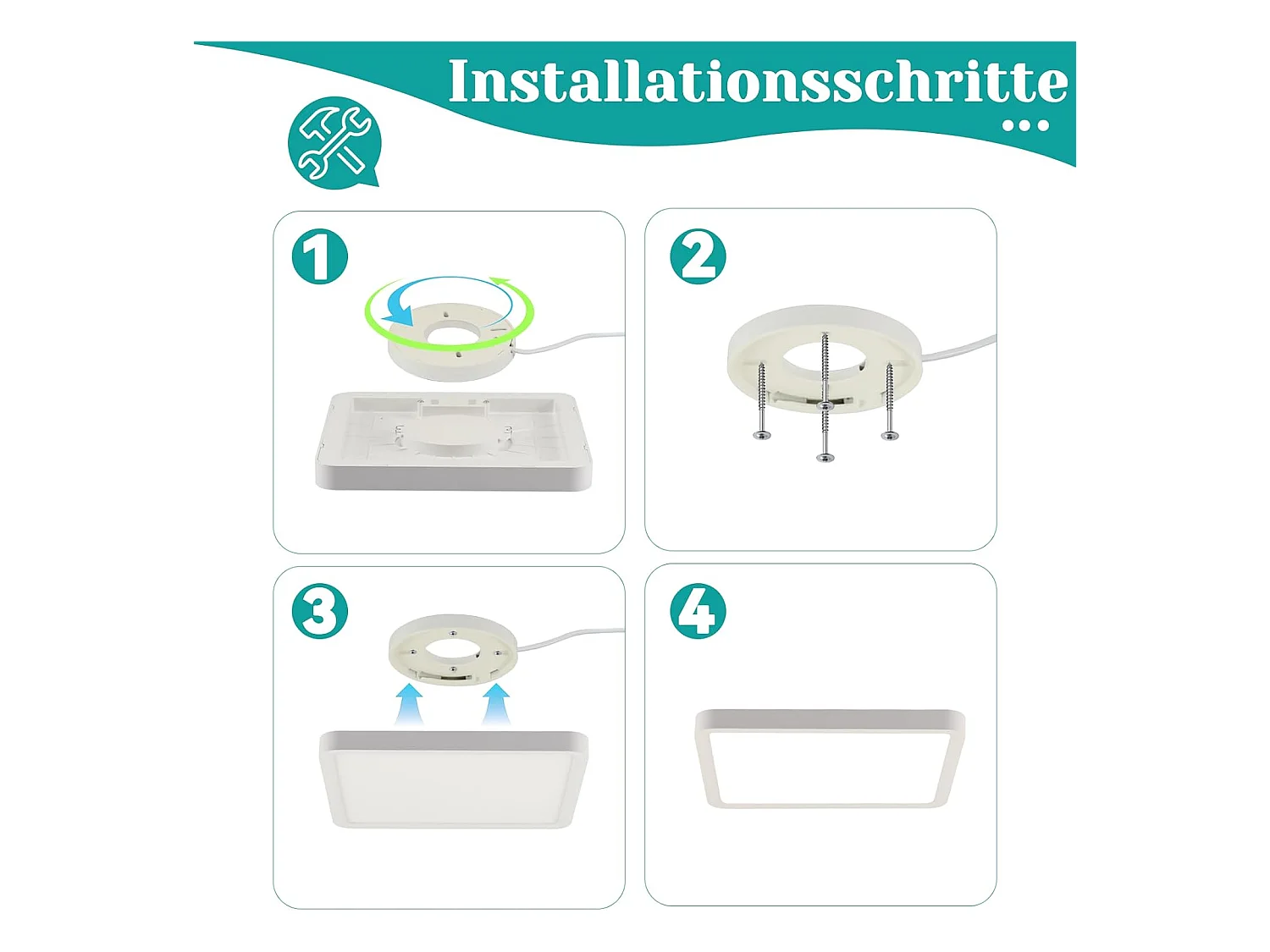 Installationsschritte
...

1

2

3

4