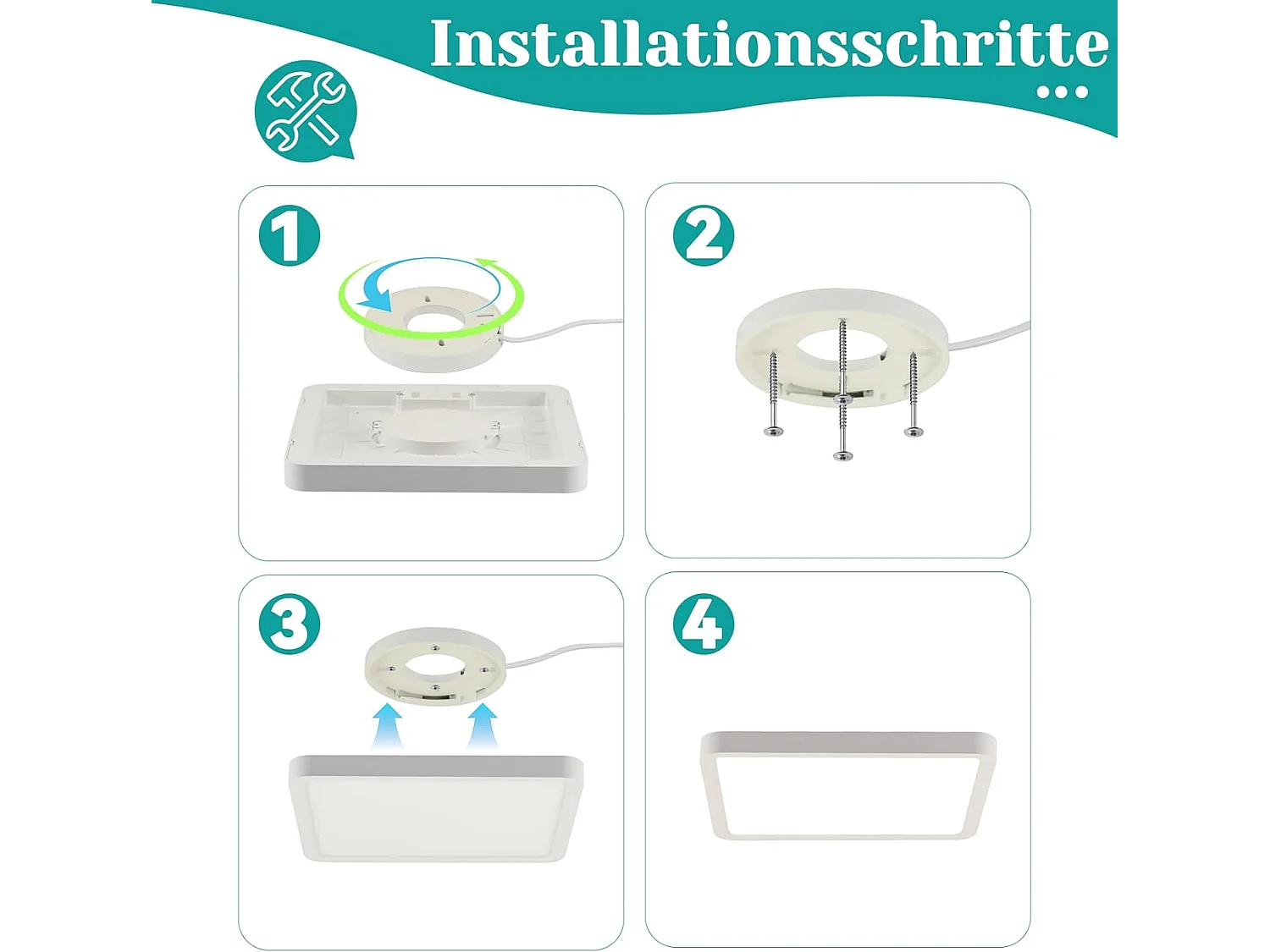 Installationsschritte

1

2

3

4