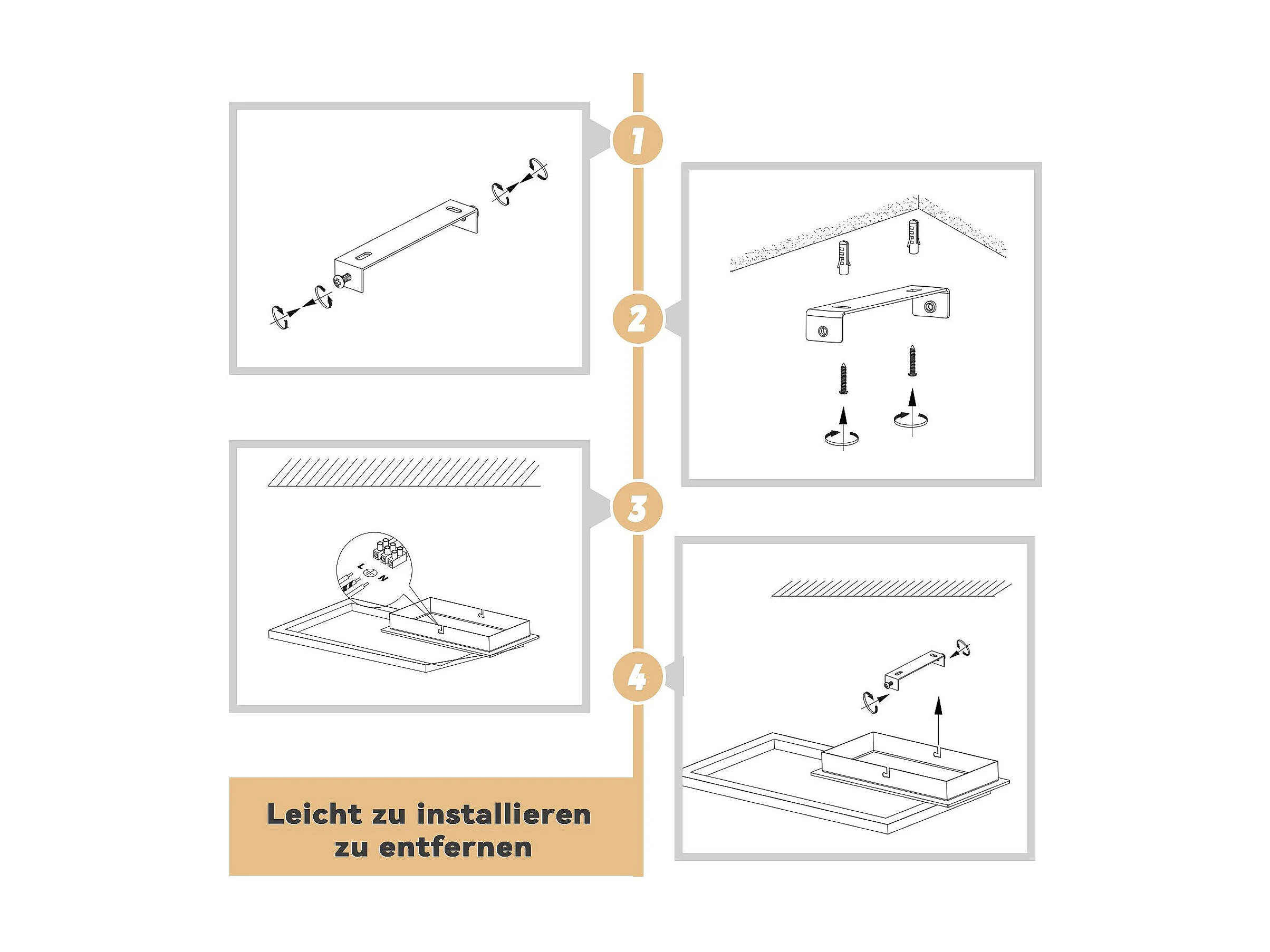 1

2

3

L N

4

Leicht zu installieren
zu entfernen