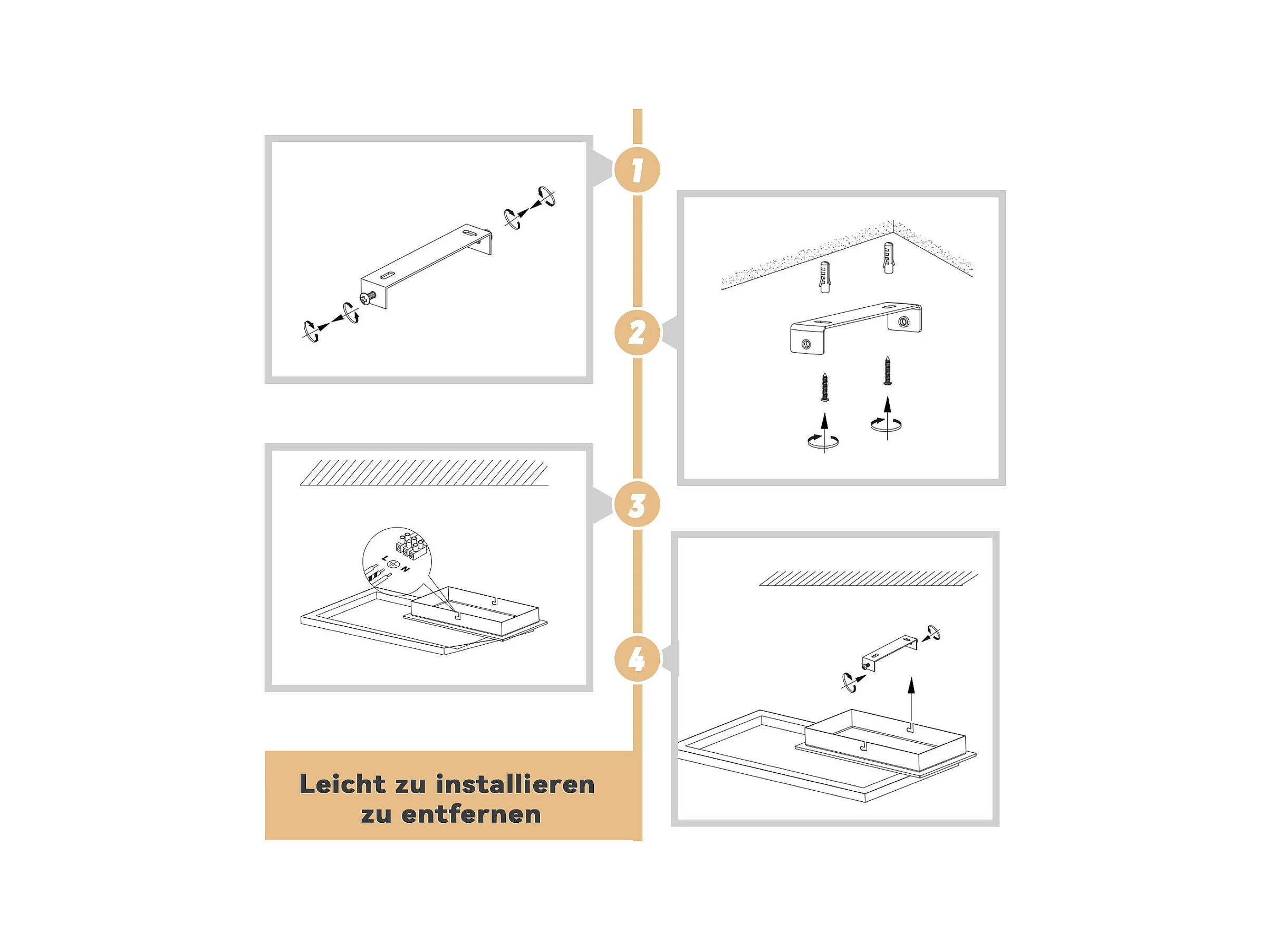 1

2

3

L N

4

Leicht zu installieren
zu entfernen