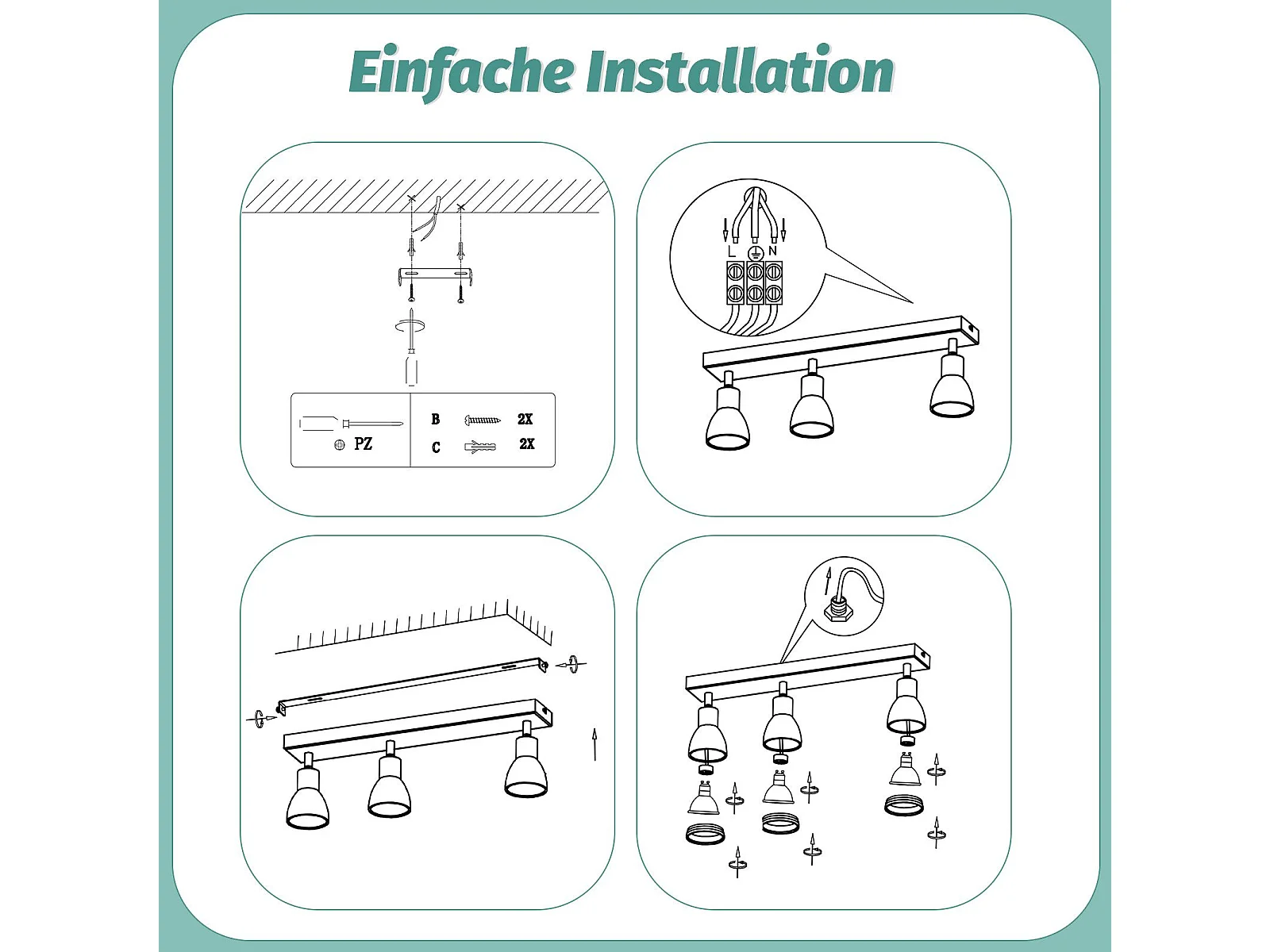 Einfache Installation

PZ

B 2X

C 2X

L N