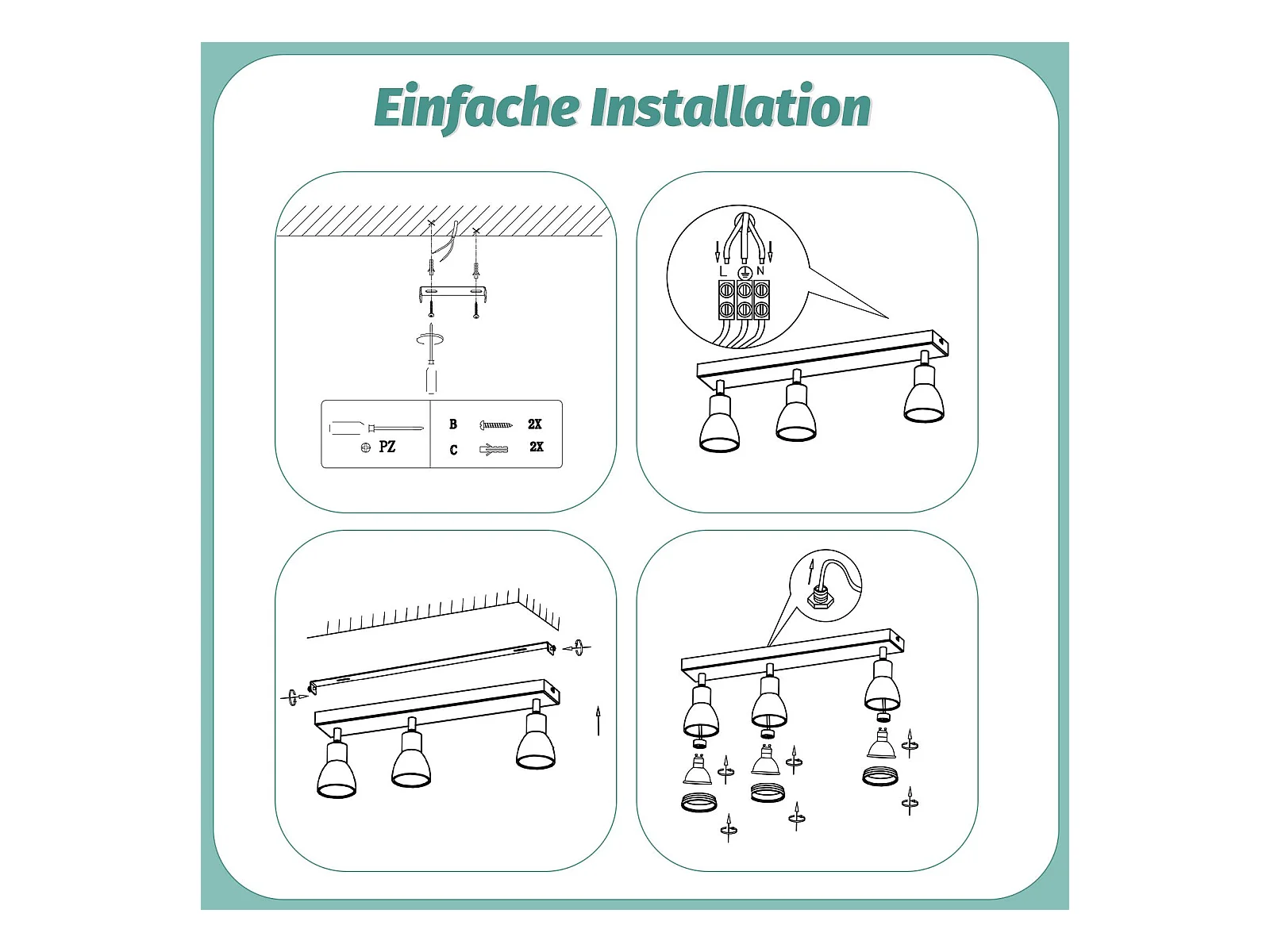 Einfache Installation

PZ

B 2X

C 2X

L N