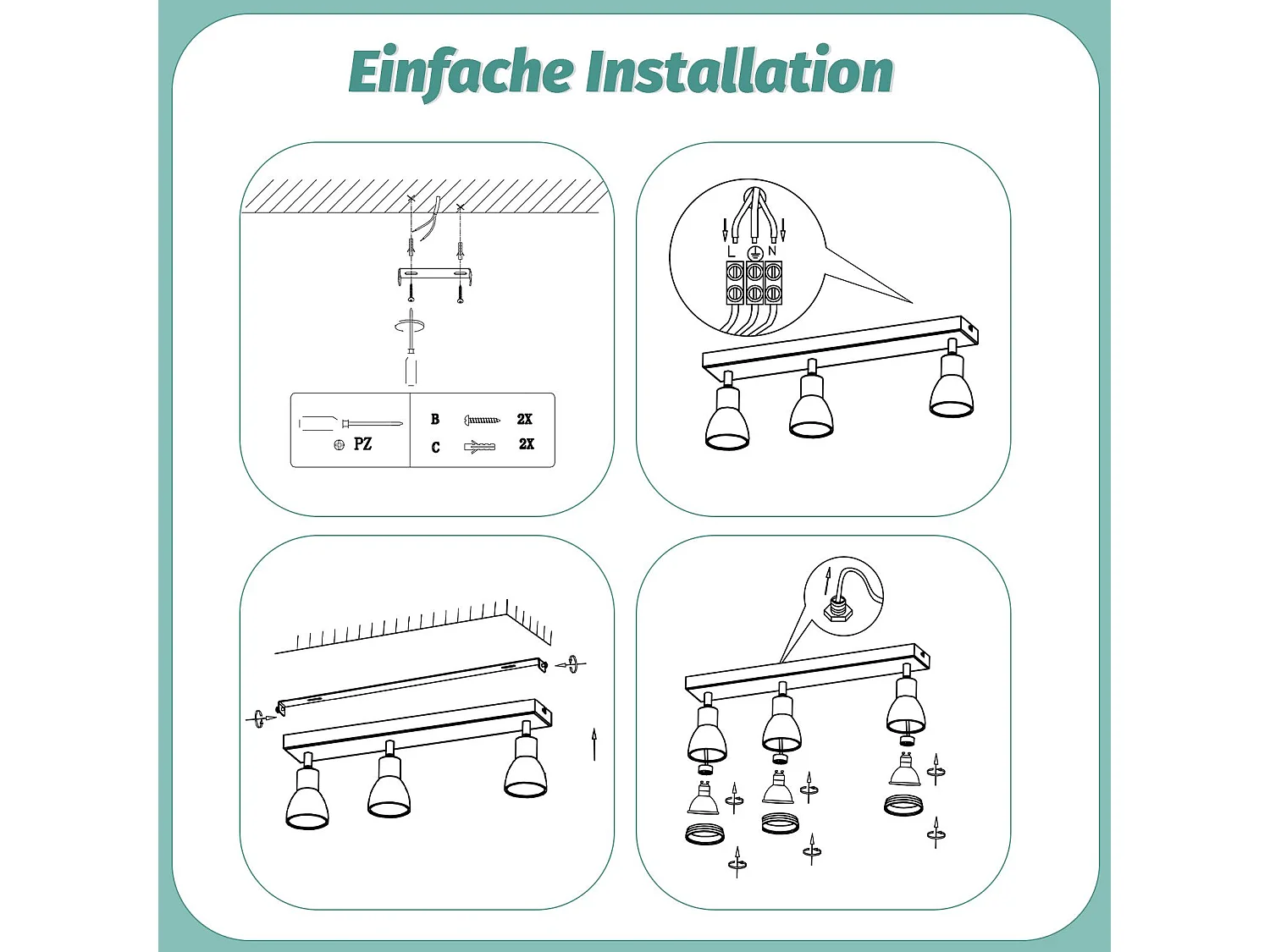 Einfache Installation

PZ

B 2X

C 2X

L N