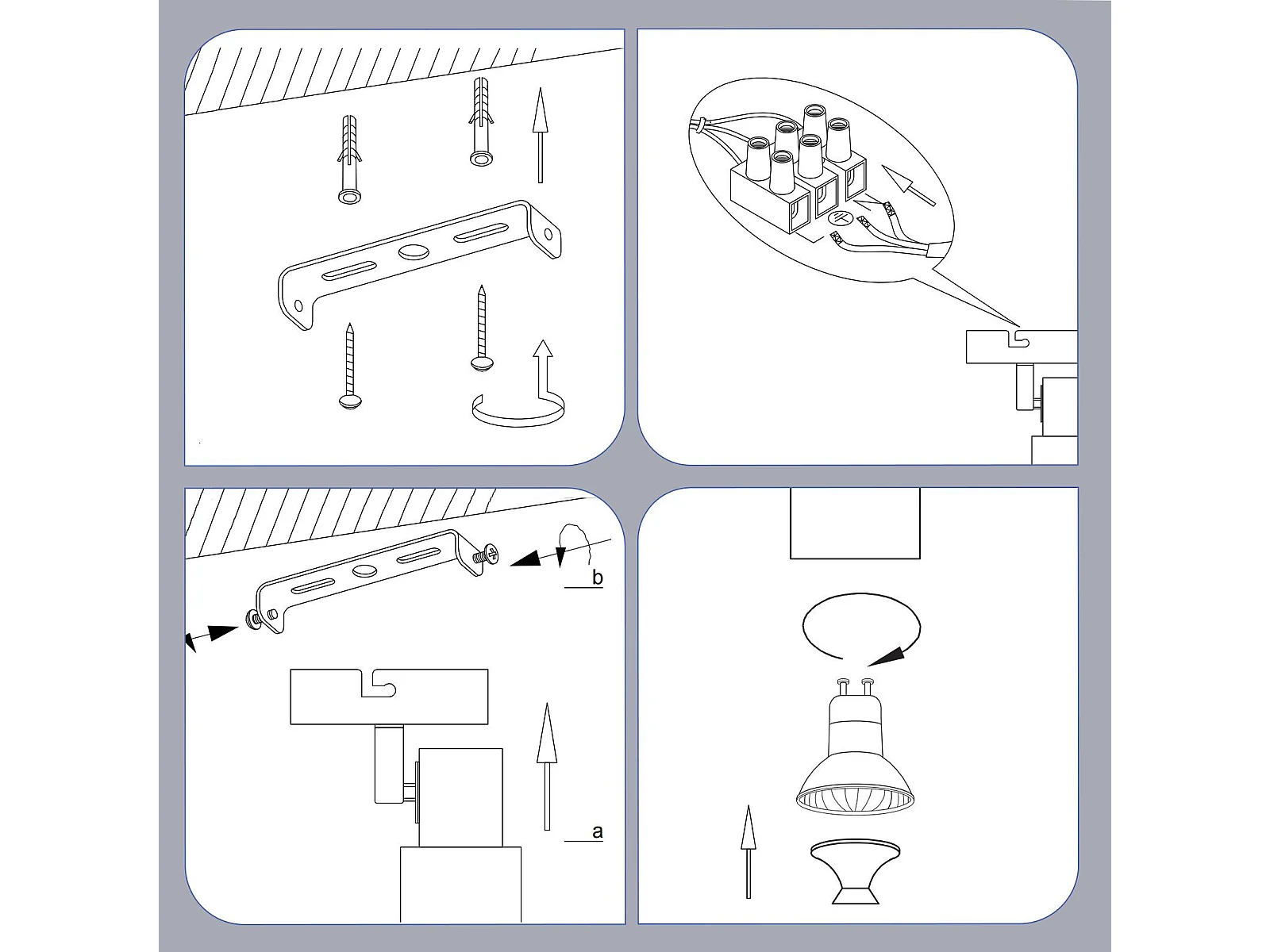 b

a